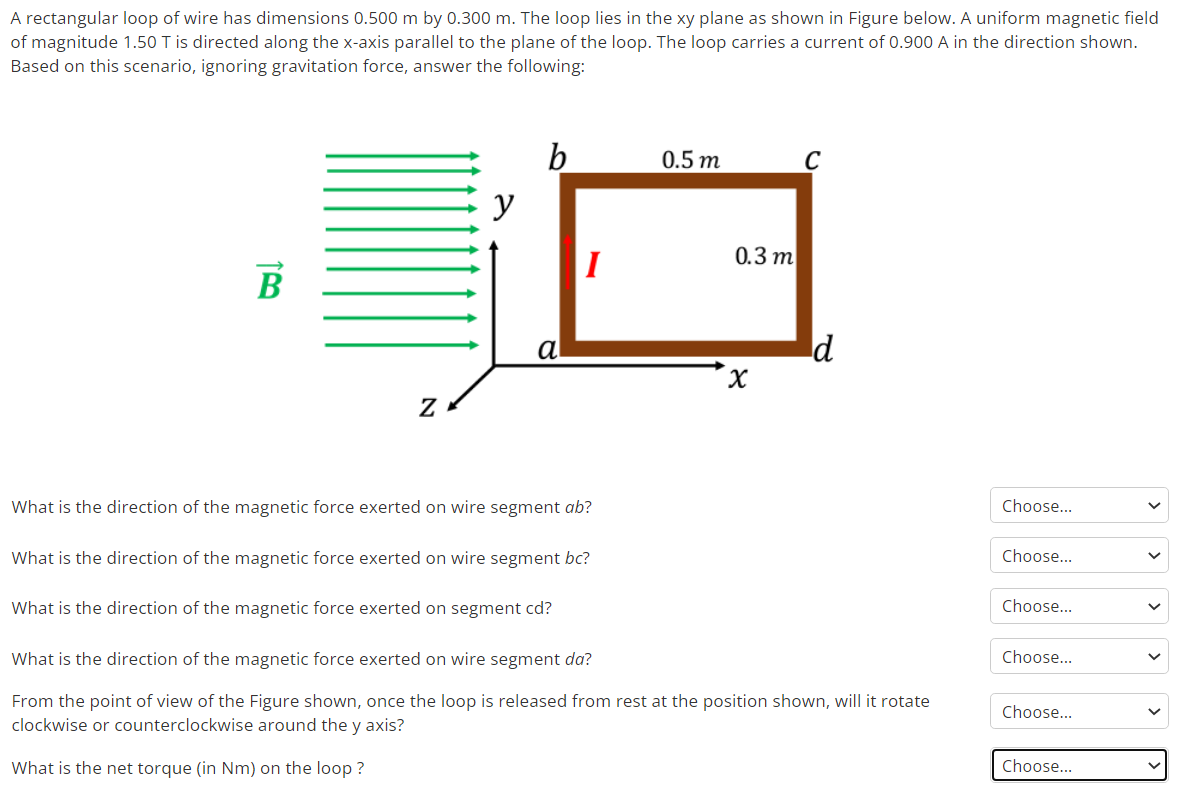 A rectangular loop of wire has dimensions 0.500 m by 0.300 m. The loop lies in the xy plane as shown in Figure below. A uniform magnetic field of magnitude 1.50 T is directed along the x-axis parallel to the plane of the loop. The loop carries a current of 0.900 A in the direction shown. Based on this scenario, ignoring gravitation force, answer the following:

$\vec{B}$

$y$

$b$

$0.5\ m$

$c$

$I$

$0.3\ m$

$a$

$d$

$x$

$z$

What is the direction of the magnetic force exerted on wire segment ab?
Choose...

What is the direction of the magnetic force exerted on wire segment bc?
Choose...

What is the direction of the magnetic force exerted on segment cd?
Choose...

What is the direction of the magnetic force exerted on wire segment da?
Choose...

From the point of view of the Figure shown, once the loop is released from rest at the position shown, will it rotate clockwise or counterclockwise around the y axis?
Choose...

What is the net torque (in Nm) on the loop ?
Choose...