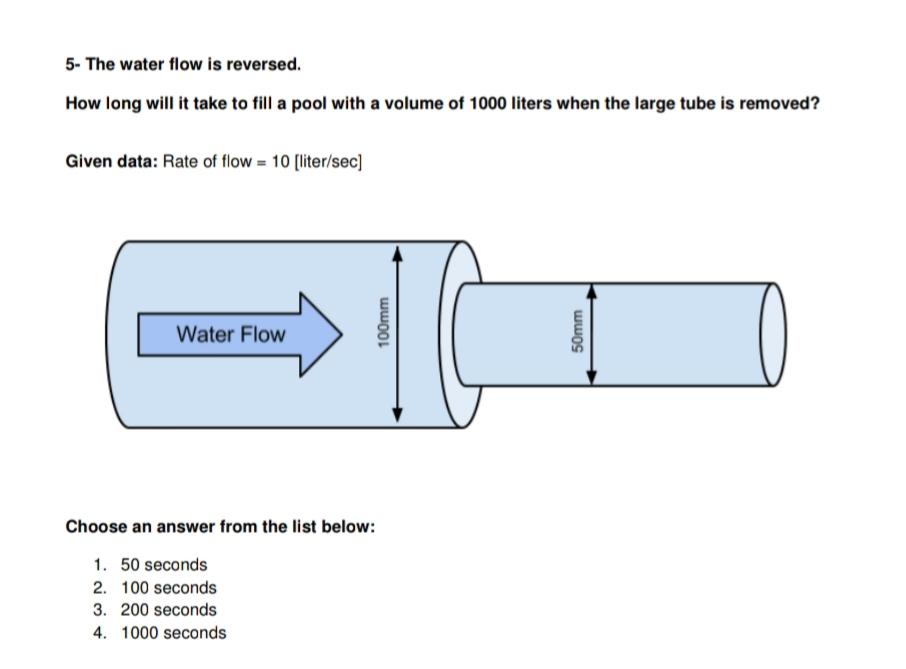 5- The water flow is reversed.

How long will it take to fill a pool with a volume of 1000 liters when the large tube is removed?

Given data: Rate of flow = 10 [liter/sec]

Water Flow

100mm

50mm

Choose an answer from the list below:

1. 50 seconds
2. 100 seconds
3. 200 seconds
4. 1000 seconds