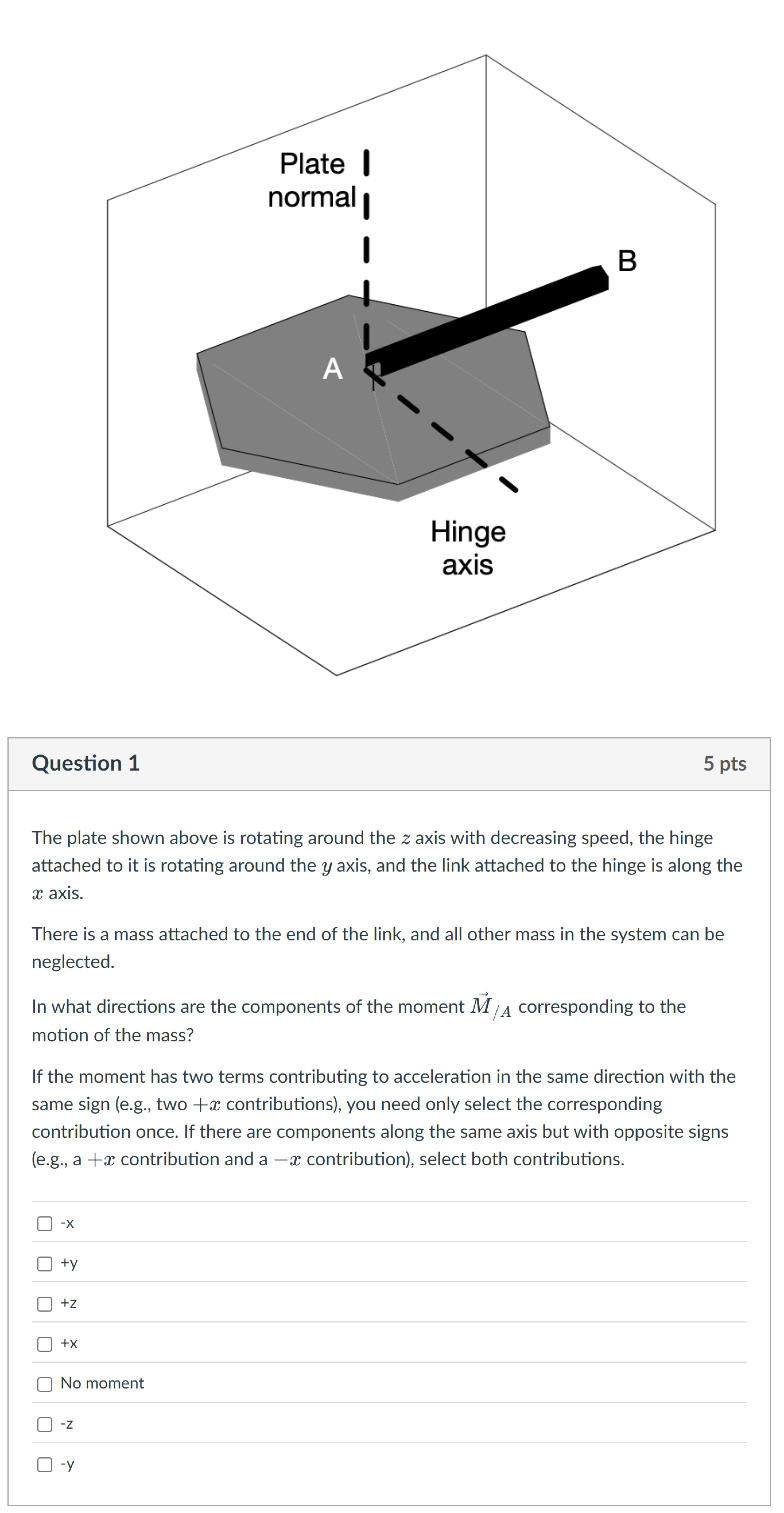 Plate normal

B

A

Hinge axis

Question 1

5 pts

The plate shown above is rotating around the $z$ axis with decreasing speed, the hinge attached to it is rotating around the $y$ axis, and the link attached to the hinge is along the $x$ axis.

There is a mass attached to the end of the link, and all other mass in the system can be neglected.

In what directions are the components of the moment $\vec{M}_{/A}$ corresponding to the motion of the mass?

If the moment has two terms contributing to acceleration in the same direction with the same sign (e.g., two $+x$ contributions), you need only select the corresponding contribution once. If there are components along the same axis but with opposite signs (e.g., a $+x$ contribution and a $-x$ contribution), select both contributions.

-x

+y

+z

+x

No moment

-z

-y