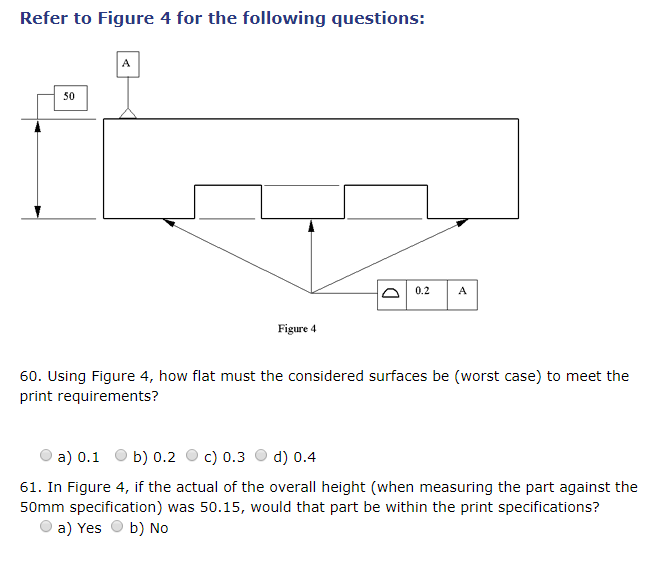 Refer to Figure 4 for the following questions:

A

50

0.2 A

Figure 4

60. Using Figure 4, how flat must the considered surfaces be (worst case) to meet the print requirements?

a) 0.1 b) 0.2 c) 0.3 d) 0.4

61. In Figure 4, if the actual of the overall height (when measuring the part against the 50mm specification) was 50.15, would that part be within the print specifications?

a) Yes b) No