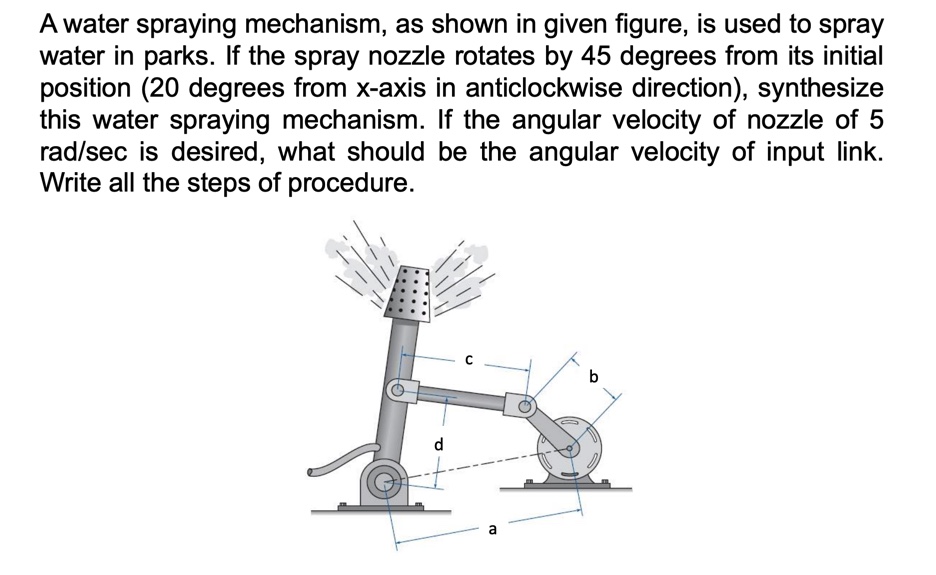 A water spraying mechanism, as shown in given figure, is used to spray water in parks. If the spray nozzle rotates by 45 degrees from its initial position (20 degrees from x-axis in anticlockwise direction), synthesize this water spraying mechanism. If the angular velocity of nozzle of 5 rad/sec is desired, what should be the angular velocity of input link. Write all the steps of procedure.

c

b

d

a