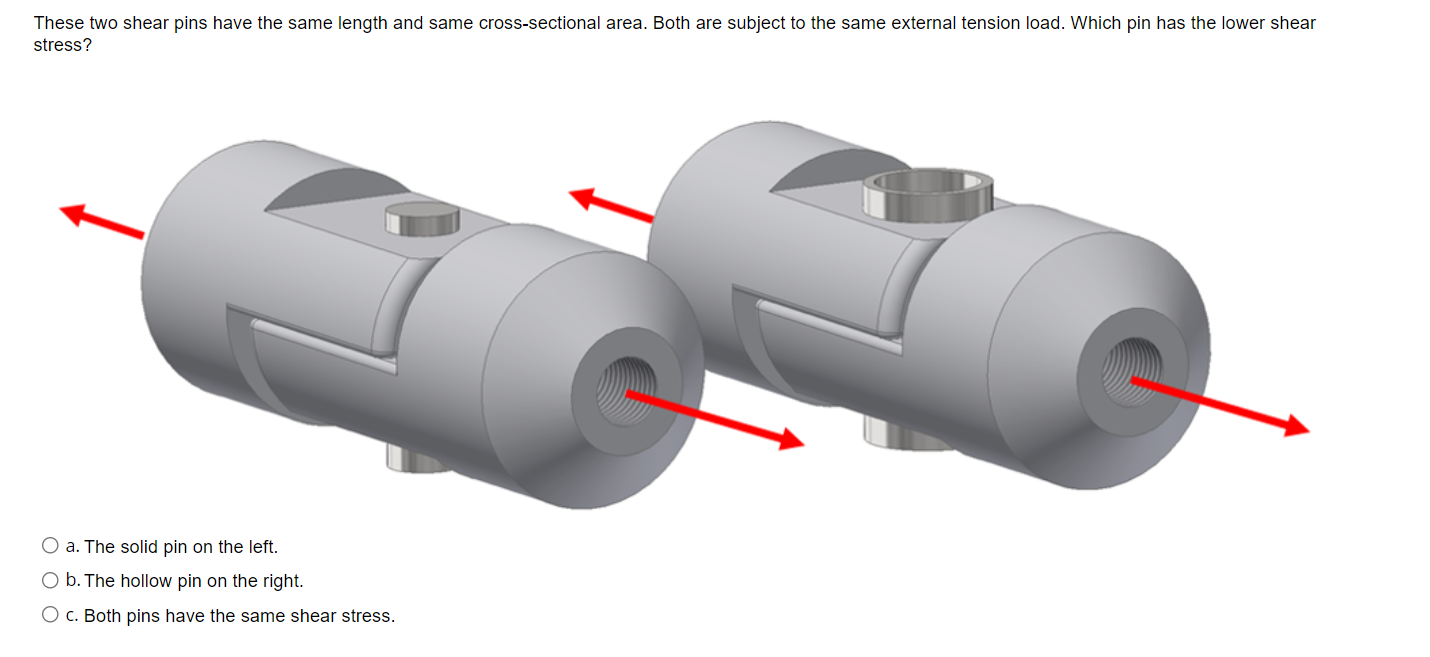 These two shear pins have the same length and same cross-sectional area. Both are subject to the same external tension load. Which pin has the lower shear stress?

a. The solid pin on the left.

b. The hollow pin on the right.

c. Both pins have the same shear stress.