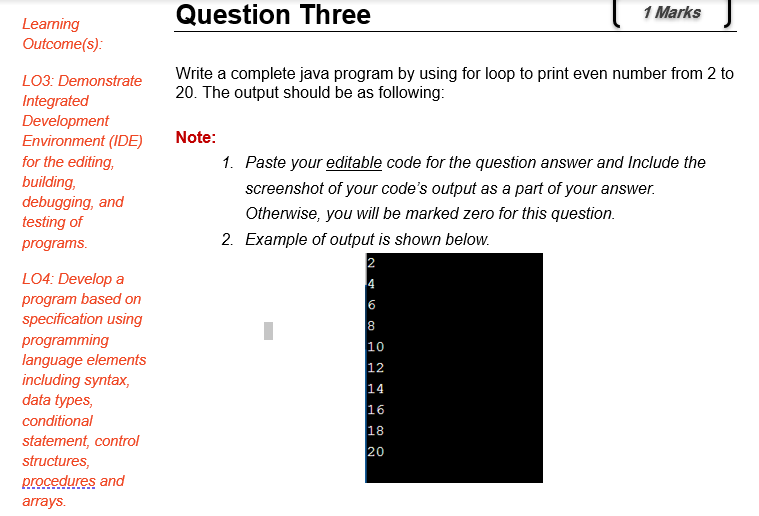 Learning Outcome(s):

LO3: Demonstrate Integrated Development Environment (IDE) for the editing, building, debugging, and testing of programs.

LO4: Develop a program based on specification using programming language elements including syntax, data types, conditional statement, control structures, procedures and arrays.

Question Three

1 Marks

Write a complete java program by using for loop to print even number from 2 to 20. The output should be as following:

Note:

1. Paste your editable code for the question answer and Include the screenshot of your code's output as a part of your answer. Otherwise, you will be marked zero for this question.
2. Example of output is shown below.

2
4
6
8
10
12
14
16
18
20