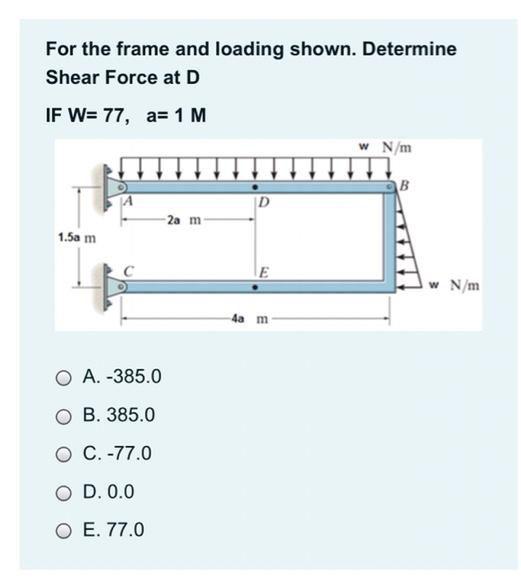 For the frame and loading shown. Determine Shear Force at D

IF W= 77,   a= 1 M

w N/m

B

A

D

2a m

1.5a m

C

E

w N/m

4a m

A. -385.0

B. 385.0

C. -77.0

D. 0.0

E. 77.0