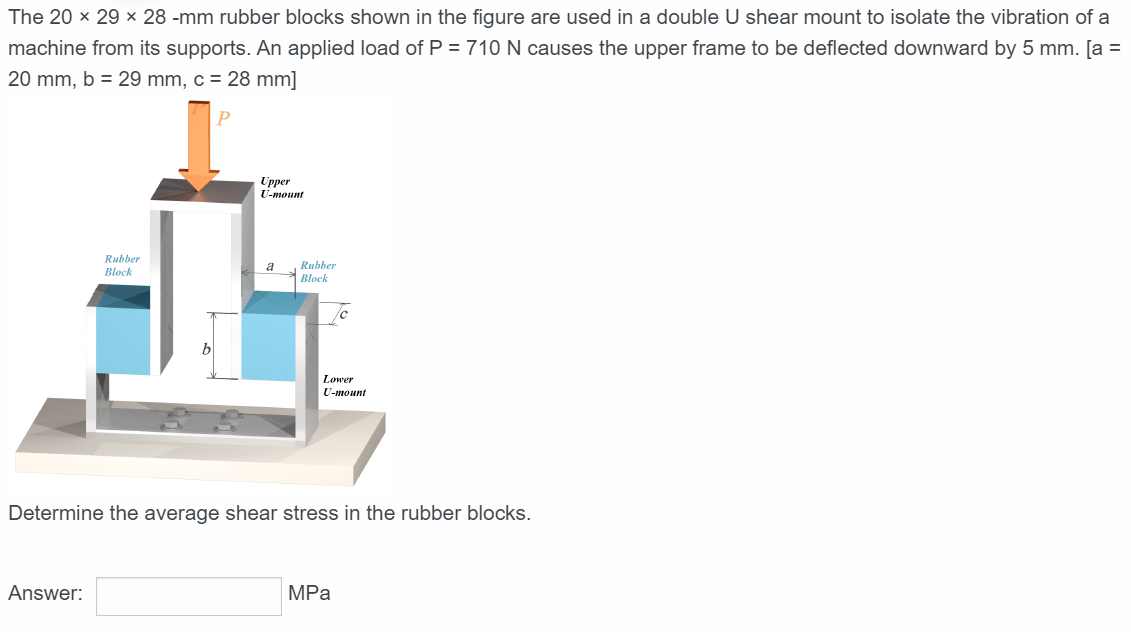 The 20 × 29 × 28 -mm rubber blocks shown in the figure are used in a double U shear mount to isolate the vibration of a machine from its supports. An applied load of P = 710 N causes the upper frame to be deflected downward by 5 mm. [a = 20 mm, b = 29 mm, c = 28 mm]

P

Upper U-mount

Rubber Block

a

Rubber Block

c

b

Lower U-mount

Determine the average shear stress in the rubber blocks.

Answer: MPa