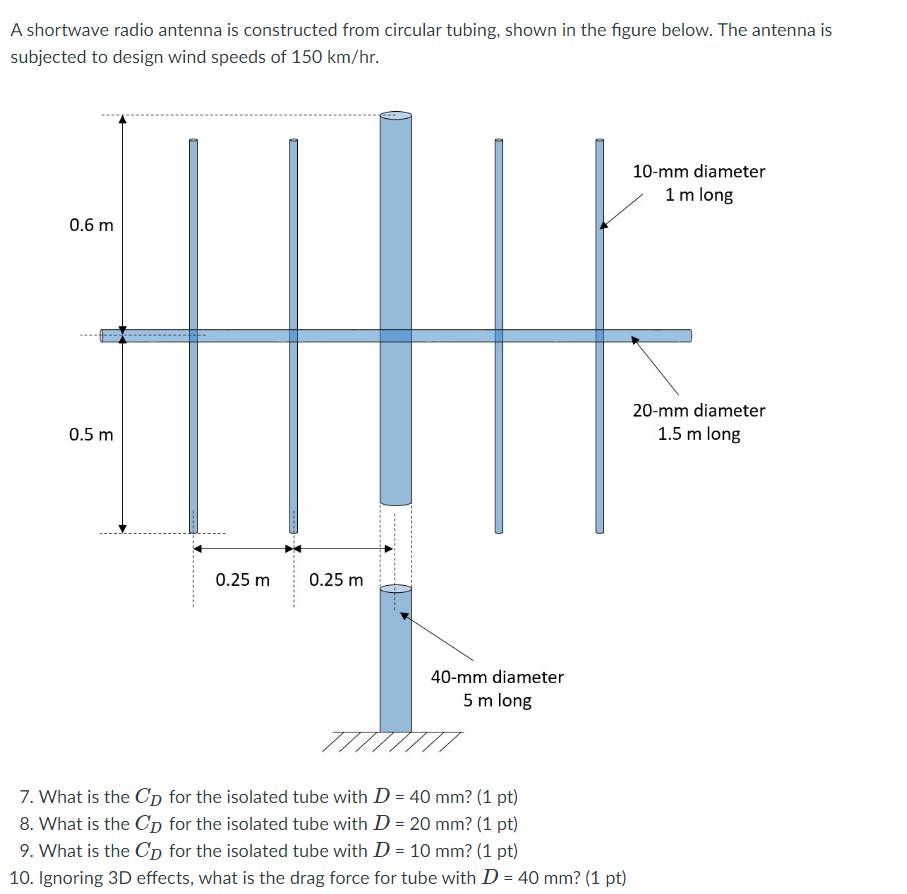 A shortwave radio antenna is constructed from circular tubing, shown in the figure below. The antenna is subjected to design wind speeds of 150 km/hr.

0.6 m

0.5 m

10-mm diameter
1 m long

20-mm diameter
1.5 m long

0.25 m

0.25 m

40-mm diameter
5 m long

7. What is the $C_D$ for the isolated tube with $D$ = 40 mm? (1 pt)
8. What is the $C_D$ for the isolated tube with $D$ = 20 mm? (1 pt)
9. What is the $C_D$ for the isolated tube with $D$ = 10 mm? (1 pt)
10. Ignoring 3D effects, what is the drag force for tube with $D$ = 40 mm? (1 pt)