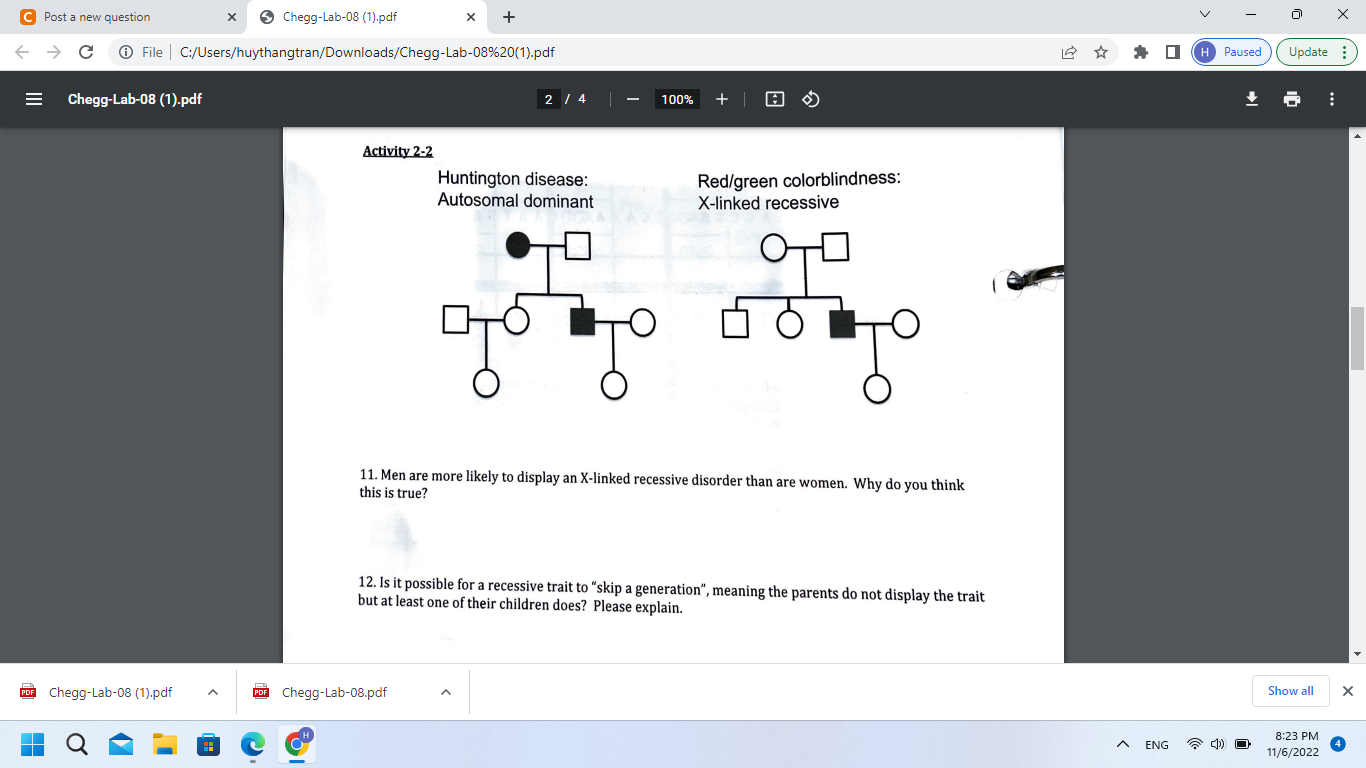 Post a new question
Chegg-Lab-08 (1).pdf
File | C:/Users/huythangtran/Downloads/Chegg-Lab-08%20(1).pdf
H Paused
Update
Chegg-Lab-08 (1).pdf
2 / 4
100%

Activity 2-2

Huntington disease:
Autosomal dominant

Red/green colorblindness:
X-linked recessive

11. Men are more likely to display an X-linked recessive disorder than are women. Why do you think this is true?

12. Is it possible for a recessive trait to "skip a generation", meaning the parents do not display the trait but at least one of their children does? Please explain.

Chegg-Lab-08 (1).pdf
Chegg-Lab-08.pdf
Show all

ENG
8:23 PM
11/6/2022
4