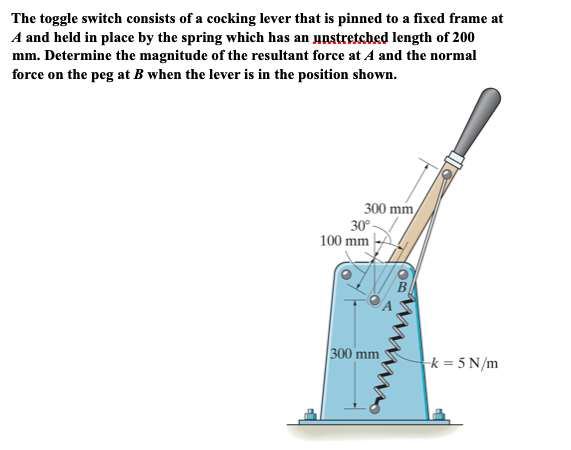 The toggle switch consists of a cocking lever that is pinned to a fixed frame at $A$ and held in place by the spring which has an unstretched length of 200 mm. Determine the magnitude of the resultant force at $A$ and the normal force on the peg at $B$ when the lever is in the position shown.

300 mm
30°
100 mm
B
A
300 mm
$k = 5$ N/m