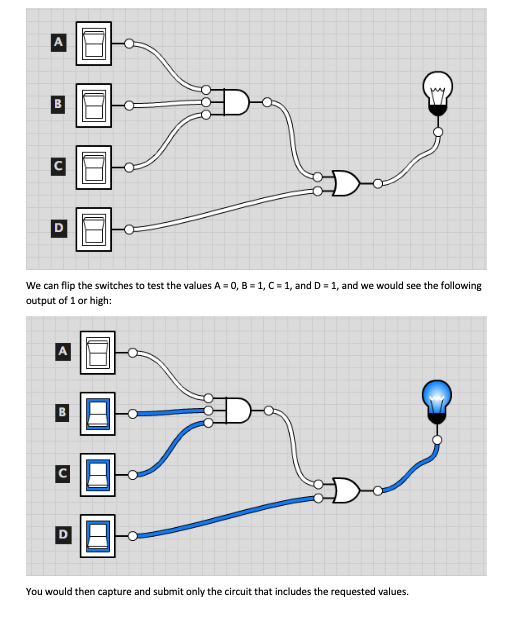 A

B

C

D

We can flip the switches to test the values A = 0, B = 1, C = 1, and D = 1, and we would see the following output of 1 or high:

A

B

C

D

You would then capture and submit only the circuit that includes the requested values.