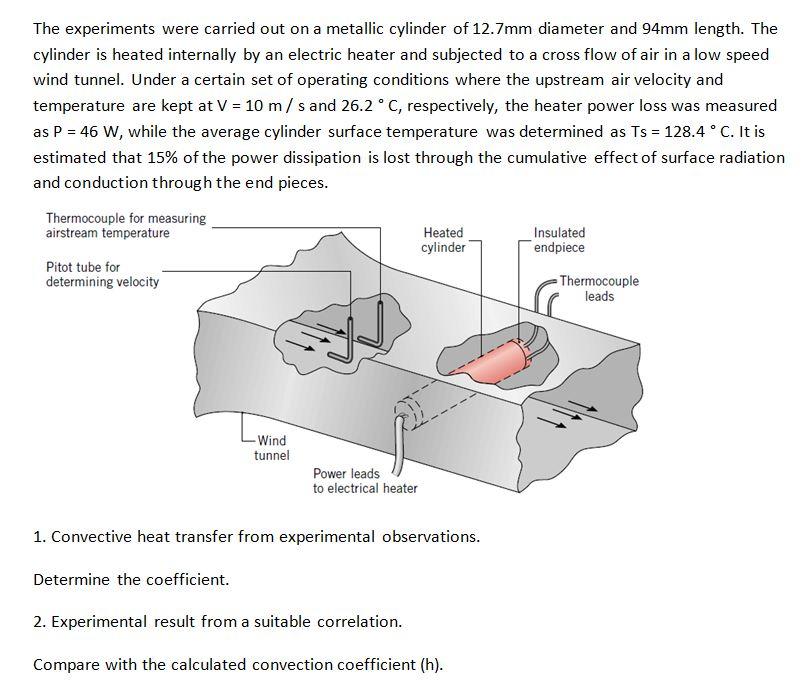 The experiments were carried out on a metallic cylinder of 12.7mm diameter and 94mm length. The cylinder is heated internally by an electric heater and subjected to a cross flow of air in a low speed wind tunnel. Under a certain set of operating conditions where the upstream air velocity and temperature are kept at V = 10 m / s and 26.2 ° C, respectively, the heater power loss was measured as P = 46 W, while the average cylinder surface temperature was determined as Ts = 128.4 ° C. It is estimated that 15% of the power dissipation is lost through the cumulative effect of surface radiation and conduction through the end pieces.

Thermocouple for measuring airstream temperature

Pitot tube for determining velocity

Heated cylinder

Insulated endpiece

Thermocouple leads

Wind tunnel

Power leads to electrical heater

1. Convective heat transfer from experimental observations.

Determine the coefficient.

2. Experimental result from a suitable correlation.

Compare with the calculated convection coefficient (h).