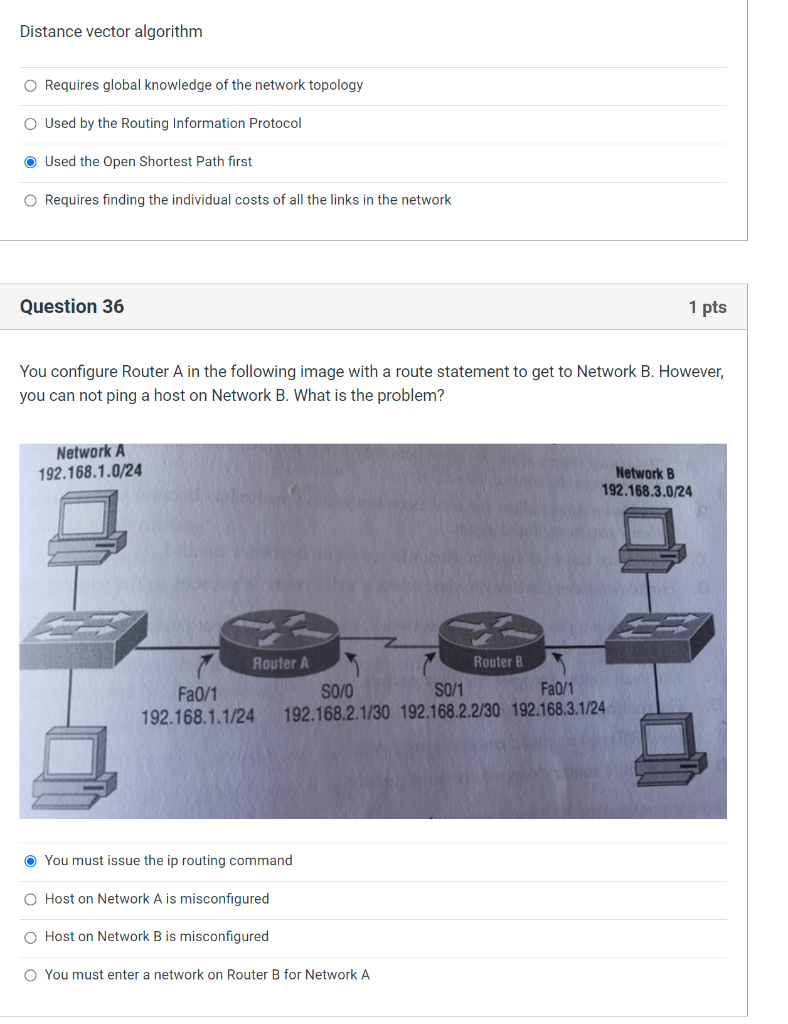 Distance vector algorithm

Requires global knowledge of the network topology

Used by the Routing Information Protocol

Used the Open Shortest Path first

Requires finding the individual costs of all the links in the network

Question 36

1 pts

You configure Router A in the following image with a route statement to get to Network B. However, you can not ping a host on Network B. What is the problem?

Network A
192.168.1.0/24

Network B
192.168.3.0/24

Router A

Router B

Fa0/1
192.168.1.1/24

S0/0
192.168.2.1/30

S0/1
192.168.2.2/30

Fa0/1
192.168.3.1/24

You must issue the ip routing command

Host on Network A is misconfigured

Host on Network B is misconfigured

You must enter a network on Router B for Network A