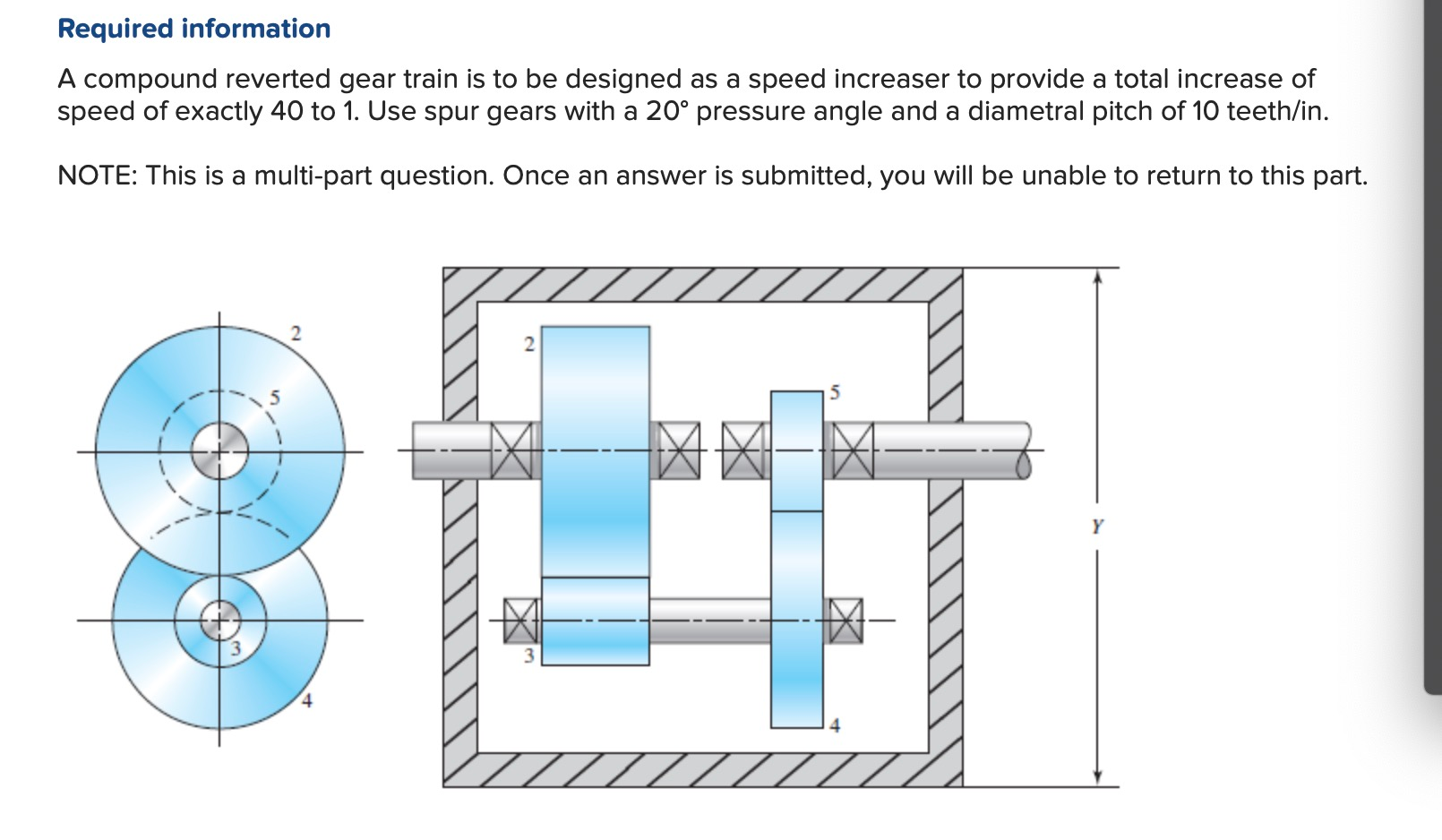 Required information

A compound reverted gear train is to be designed as a speed increaser to provide a total increase of speed of exactly 40 to 1. Use spur gears with a 20° pressure angle and a diametral pitch of 10 teeth/in.

NOTE: This is a multi-part question. Once an answer is submitted, you will be unable to return to this part.

2
5
3
4
2
5
3
4
Y