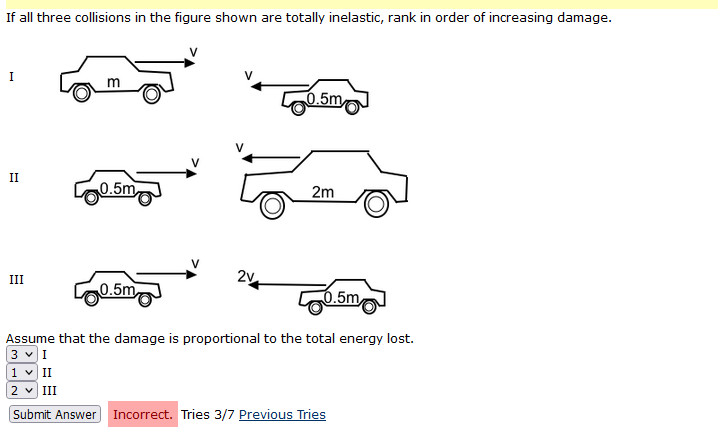 If all three collisions in the figure shown are totally inelastic, rank in order of increasing damage.

I
v
m
v
0.5m

II
v
0.5m
v
2m

III
v
0.5m
2v
0.5m

Assume that the damage is proportional to the total energy lost.
3 I
1 II
2 III
Submit Answer Incorrect. Tries 3/7 Previous Tries