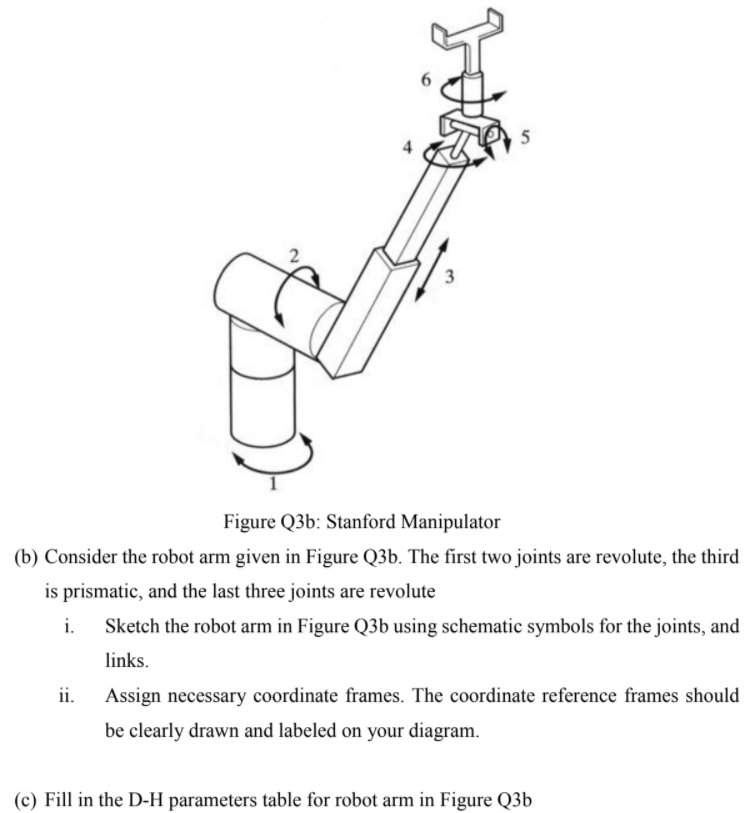 6

4

5

2

3

1

Figure Q3b: Stanford Manipulator

(b) Consider the robot arm given in Figure Q3b. The first two joints are revolute, the third is prismatic, and the last three joints are revolute

i. Sketch the robot arm in Figure Q3b using schematic symbols for the joints, and links.

ii. Assign necessary coordinate frames. The coordinate reference frames should be clearly drawn and labeled on your diagram.

(c) Fill in the D-H parameters table for robot arm in Figure Q3b