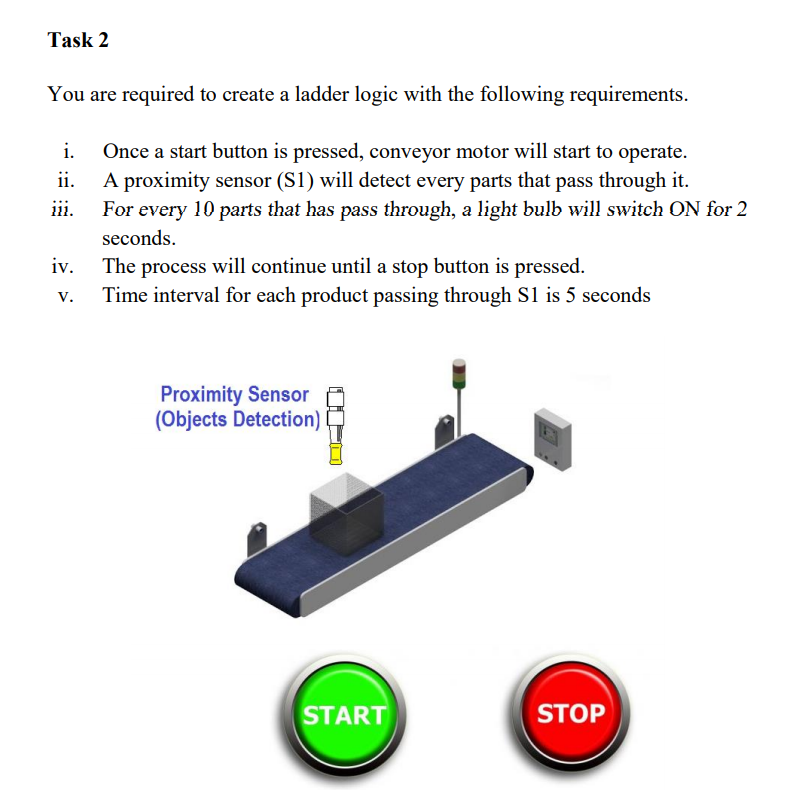 Task 2

You are required to create a ladder logic with the following requirements.

i. Once a start button is pressed, conveyor motor will start to operate.
ii. A proximity sensor (S1) will detect every parts that pass through it.
iii. For every 10 parts that has pass through, a light bulb will switch ON for 2 seconds.
iv. The process will continue until a stop button is pressed.
v. Time interval for each product passing through S1 is 5 seconds

Proximity Sensor
(Objects Detection)

START

STOP