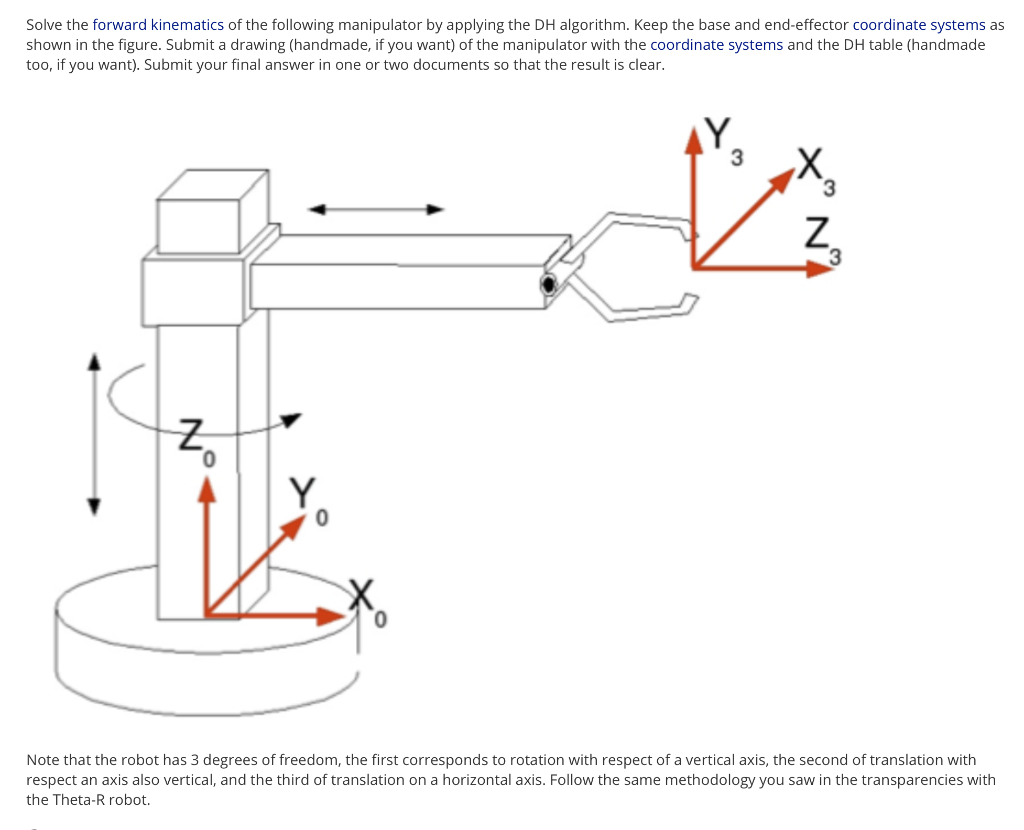 Solve the forward kinematics of the following manipulator by applying the DH algorithm. Keep the base and end-effector coordinate systems as shown in the figure. Submit a drawing (handmade, if you want) of the manipulator with the coordinate systems and the DH table (handmade too, if you want). Submit your final answer in one or two documents so that the result is clear.

$Y_3$
$X_3$
$Z_3$
$Z_0$
$Y_0$
$X_0$

Note that the robot has 3 degrees of freedom, the first corresponds to rotation with respect of a vertical axis, the second of translation with respect an axis also vertical, and the third of translation on a horizontal axis. Follow the same methodology you saw in the transparencies with the Theta-R robot.