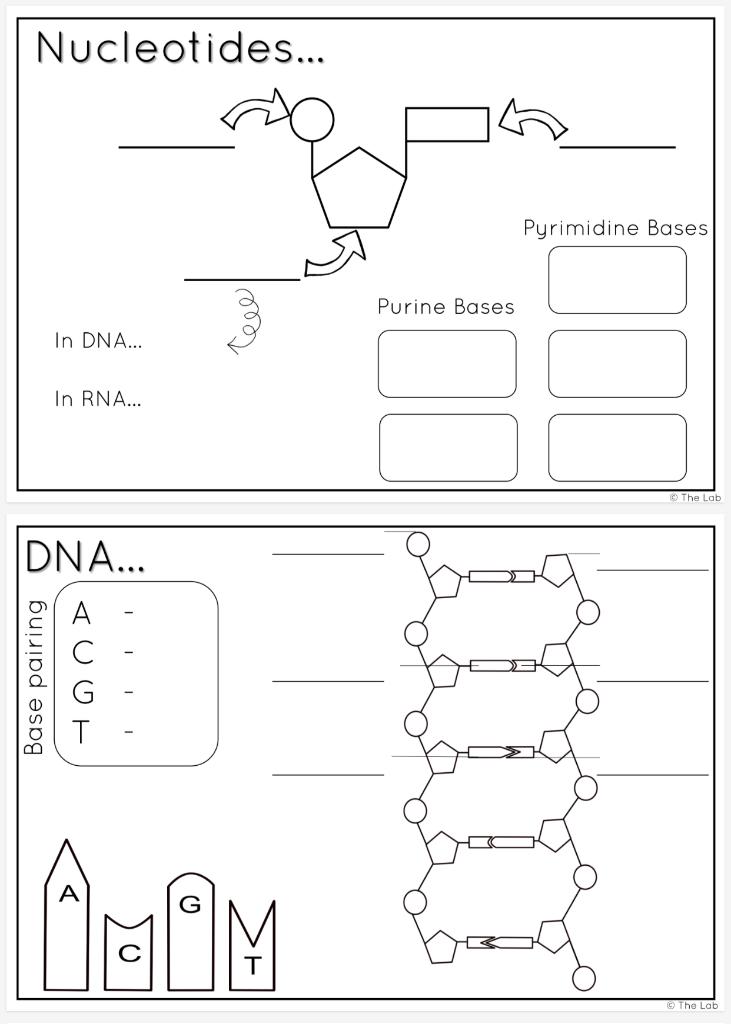 Nucleotides...

Pyrimidine Bases

Purine Bases

In DNA...

In RNA...

© The Lab

DNA...

Base pairing

A -
C -
G -
T -

A
C
G
T

© The Lab