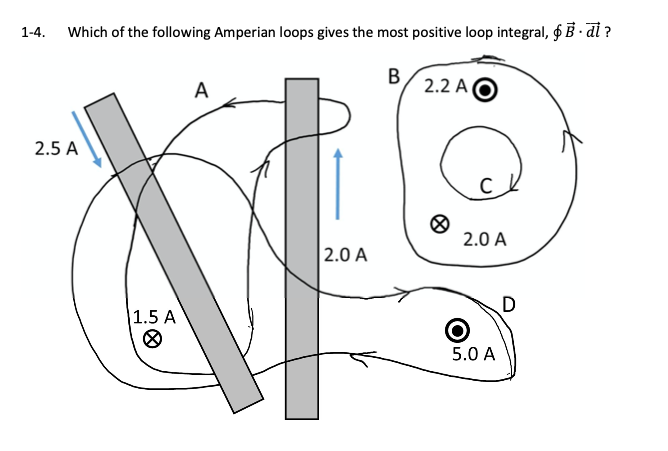 1-4. Which of the following Amperian loops gives the most positive loop integral, $\oint \vec{B} \cdot \vec{dl}$ ?

A

B

2.2 A

2.5 A

C

2.0 A

2.0 A

D

1.5 A

5.0 A