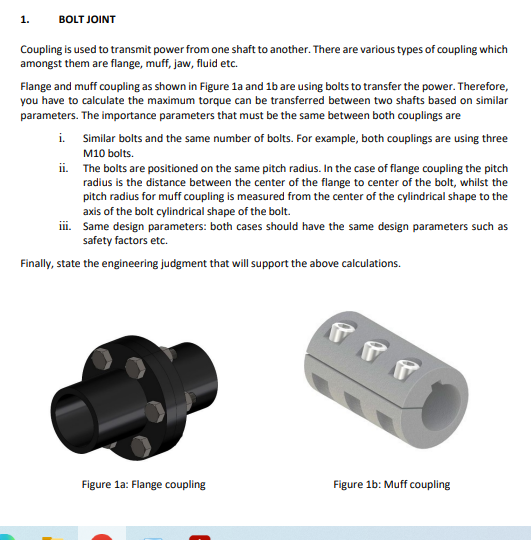 1. BOLT JOINT

Coupling is used to transmit power from one shaft to another. There are various types of coupling which amongst them are flange, muff, jaw, fluid etc.

Flange and muff coupling as shown in Figure 1a and 1b are using bolts to transfer the power. Therefore, you have to calculate the maximum torque can be transferred between two shafts based on similar parameters. The importance parameters that must be the same between both couplings are

i. Similar bolts and the same number of bolts. For example, both couplings are using three M10 bolts.

ii. The bolts are positioned on the same pitch radius. In the case of flange coupling the pitch radius is the distance between the center of the flange to center of the bolt, whilst the pitch radius for muff coupling is measured from the center of the cylindrical shape to the axis of the bolt cylindrical shape of the bolt.

iii. Same design parameters: both cases should have the same design parameters such as safety factors etc.

Finally, state the engineering judgment that will support the above calculations.

Figure 1a: Flange coupling

Figure 1b: Muff coupling