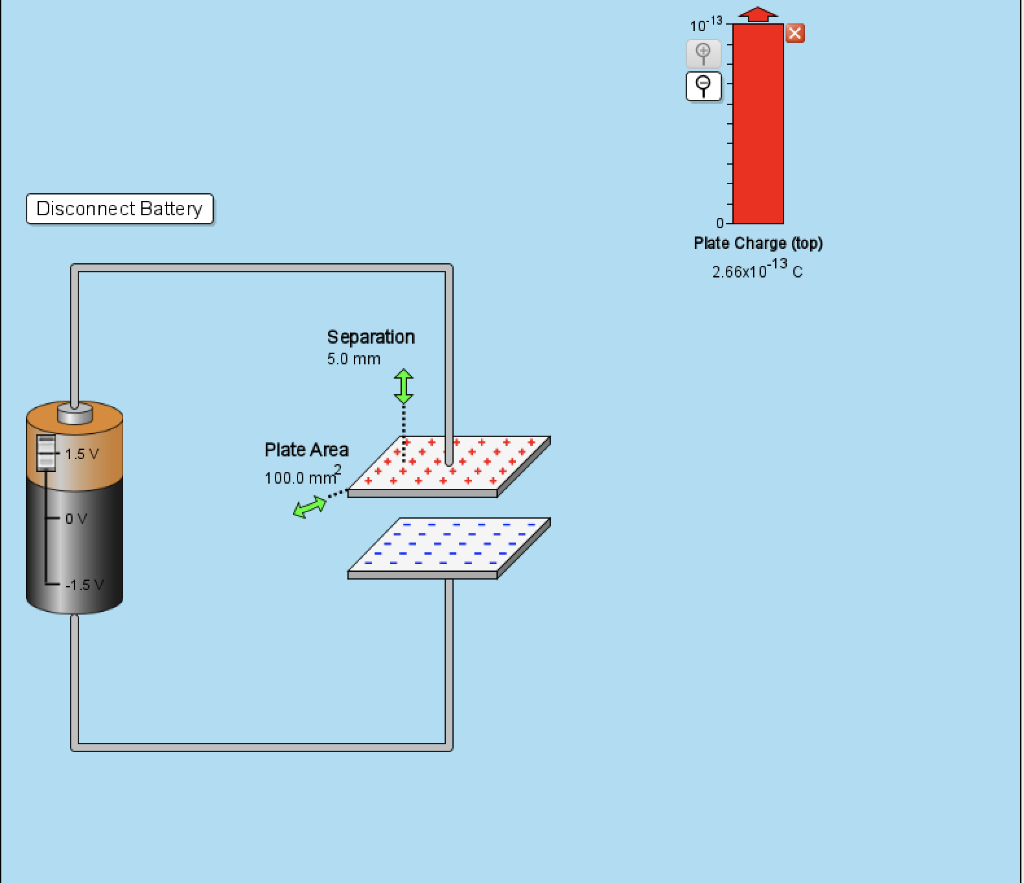 $10^{-13}$

0

Plate Charge (top)

$2.66 \times 10^{-13}$ C

Disconnect Battery

Separation
5.0 mm

Plate Area
100.0 $mm^2$

1.5 V

0 V

-1.5 V