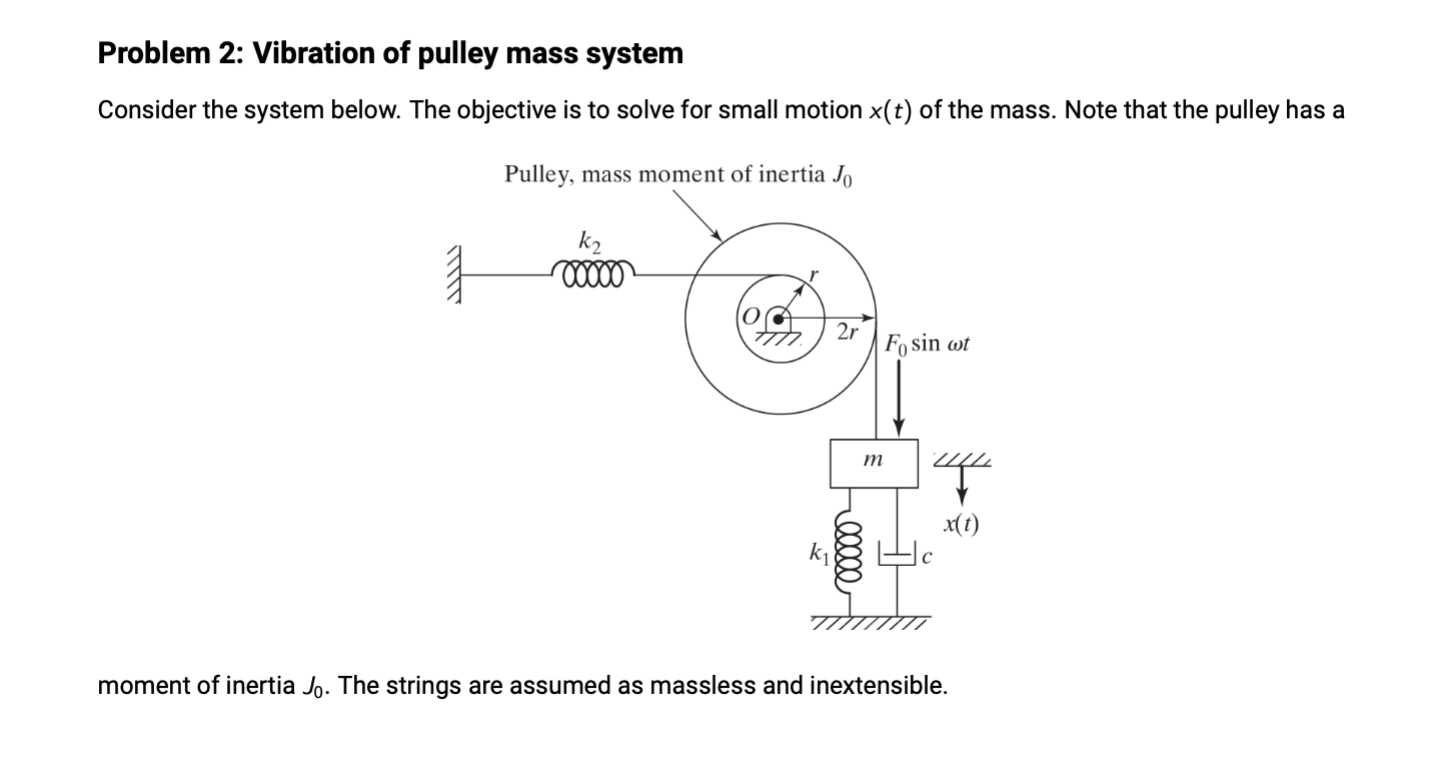 **Problem 2: Vibration of pulley mass system**

Consider the system below. The objective is to solve for small motion $x(t)$ of the mass. Note that the pulley has a

Pulley, mass moment of inertia $J_0$

$k_2$

$r$

$O$

$2r$

$F_0 \sin \omega t$

$m$

$x(t)$

$k_1$

$c$

moment of inertia $J_0$. The strings are assumed as massless and inextensible.