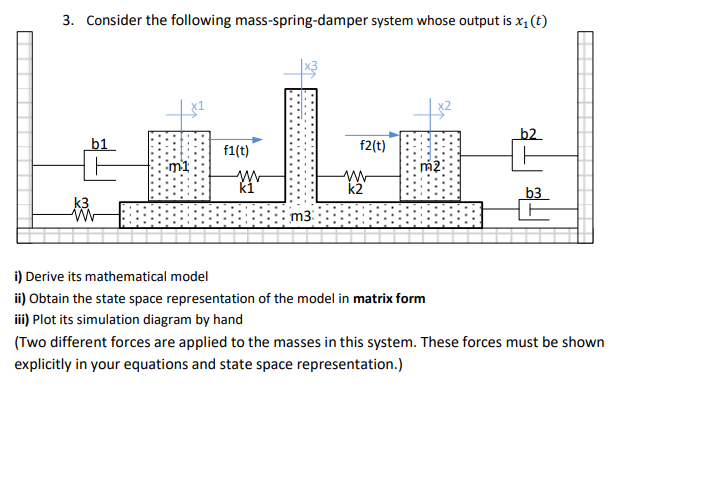 3. Consider the following mass-spring-damper system whose output is $x_1(t)$

x3

x1

x2

b1

f1(t)

f2(t)

b2

m1

m2

k1

k2

b3

k3

m3

i) Derive its mathematical model

ii) Obtain the state space representation of the model in **matrix form**

iii) Plot its simulation diagram by hand

(Two different forces are applied to the masses in this system. These forces must be shown explicitly in your equations and state space representation.)