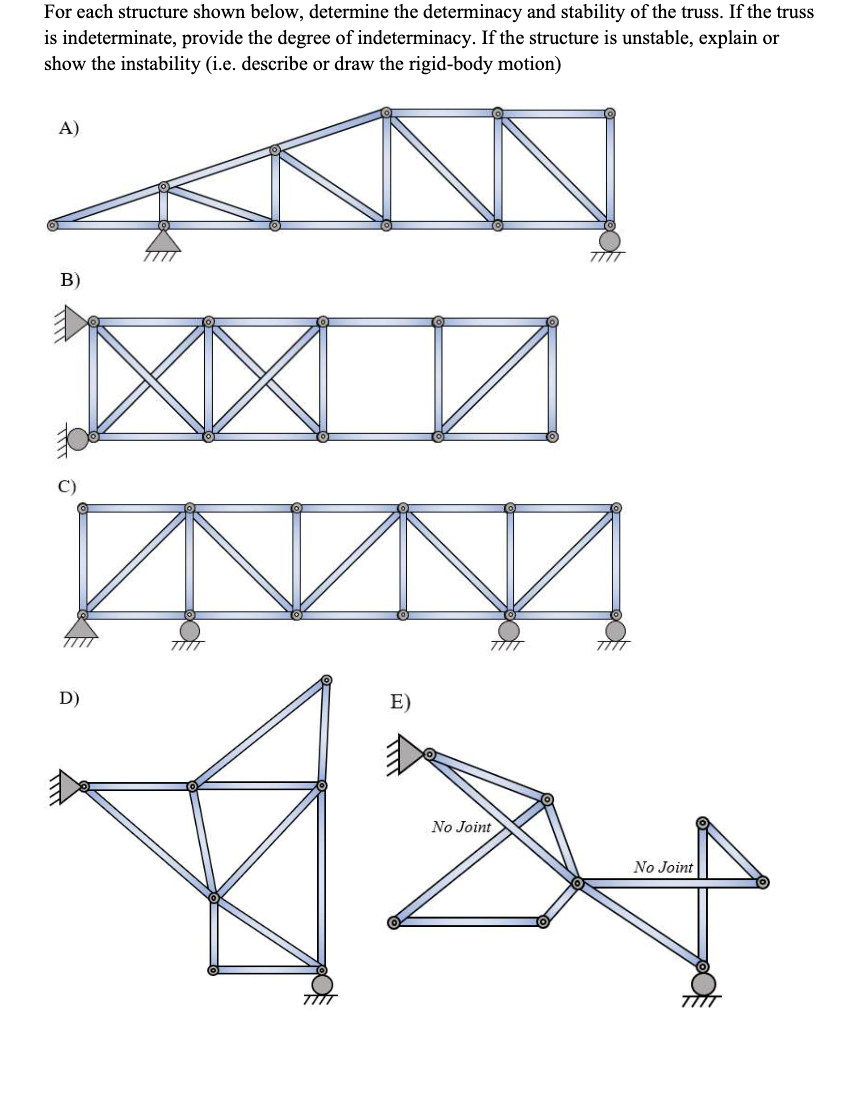 For each structure shown below, determine the determinacy and stability of the truss. If the truss is indeterminate, provide the degree of indeterminacy. If the structure is unstable, explain or show the instability (i.e. describe or draw the rigid-body motion)

A)

B)

C)

D)

E)

No Joint

No Joint