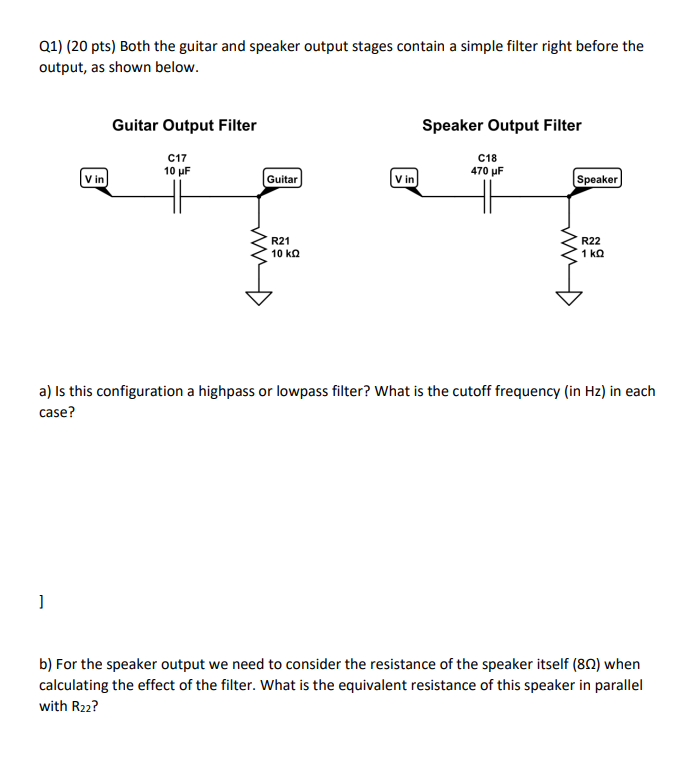 Q1) (20 pts) Both the guitar and speaker output stages contain a simple filter right before the output, as shown below.

Guitar Output Filter

V in

C17
10 μF

Guitar

R21
10 kΩ

Speaker Output Filter

V in

C18
470 μF

Speaker

R22
1 kΩ

a) Is this configuration a highpass or lowpass filter? What is the cutoff frequency (in Hz) in each case?

]

b) For the speaker output we need to consider the resistance of the speaker itself (8Ω) when calculating the effect of the filter. What is the equivalent resistance of this speaker in parallel with $R_{22}$?