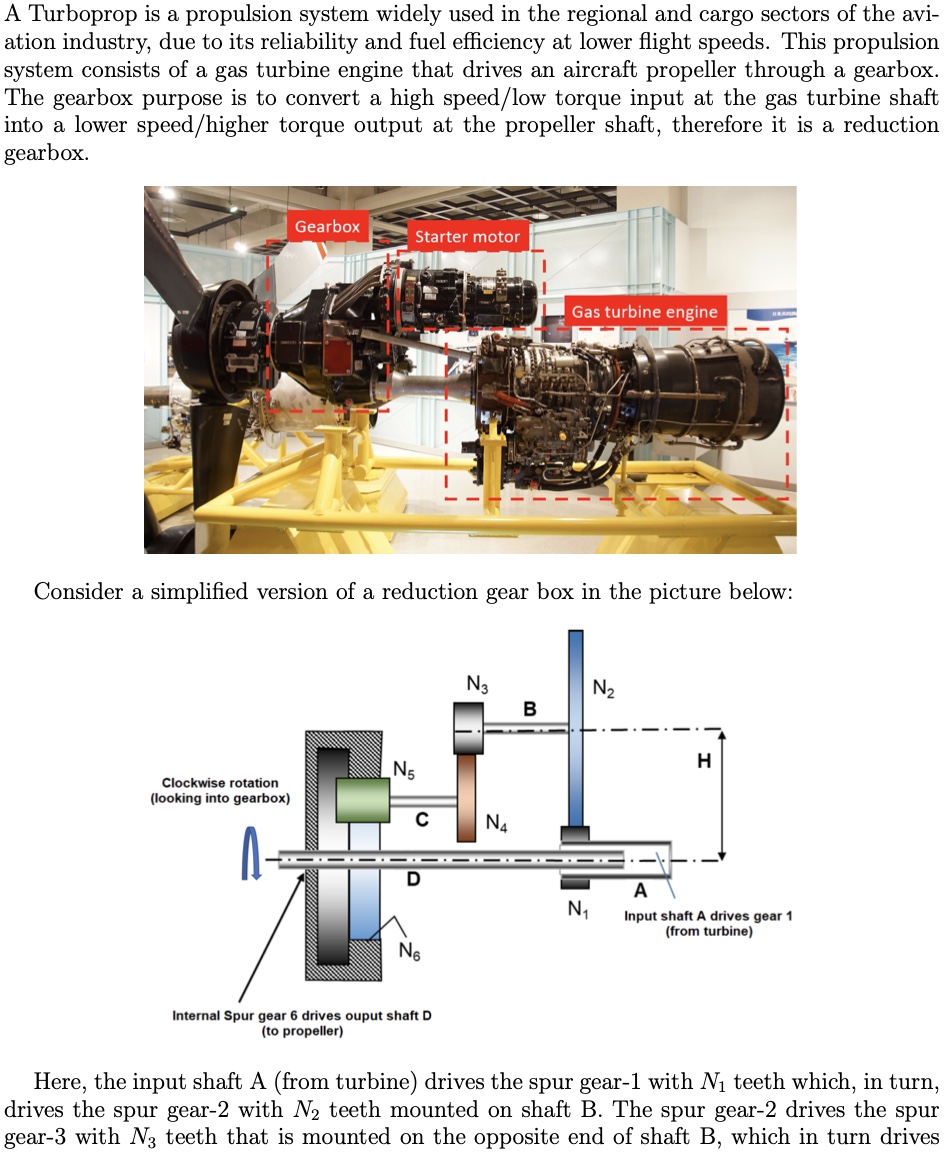 A Turboprop is a propulsion system widely used in the regional and cargo sectors of the aviation industry, due to its reliability and fuel efficiency at lower flight speeds. This propulsion system consists of a gas turbine engine that drives an aircraft propeller through a gearbox. The gearbox purpose is to convert a high speed/low torque input at the gas turbine shaft into a lower speed/higher torque output at the propeller shaft, therefore it is a reduction gearbox.

Gearbox
Starter motor
Gas turbine engine

Consider a simplified version of a reduction gear box in the picture below:

$N_3$
B
$N_2$
H
Clockwise rotation (looking into gearbox)
$N_5$
C
$N_4$
D
A
$N_1$
Input shaft A drives gear 1 (from turbine)
$N_6$
Internal Spur gear 6 drives ouput shaft D (to propeller)

Here, the input shaft A (from turbine) drives the spur gear-1 with $N_1$ teeth which, in turn, drives the spur gear-2 with $N_2$ teeth mounted on shaft B. The spur gear-2 drives the spur gear-3 with $N_3$ teeth that is mounted on the opposite end of shaft B, which in turn drives