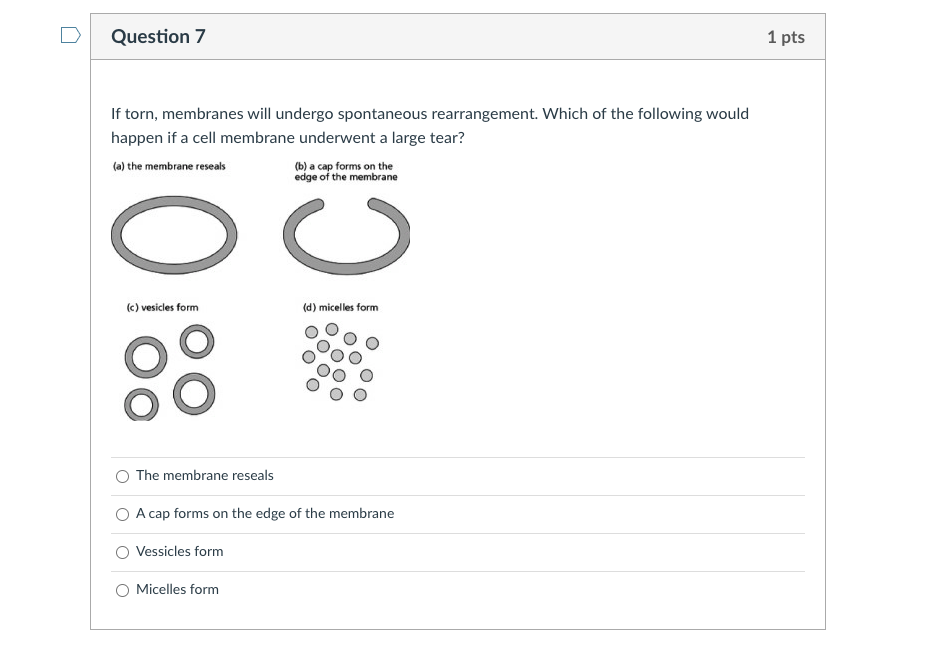 Question 7

1 pts

If torn, membranes will undergo spontaneous rearrangement. Which of the following would happen if a cell membrane underwent a large tear?

(a) the membrane reseals

(b) a cap forms on the edge of the membrane

(c) vesicles form

(d) micelles form

The membrane reseals

A cap forms on the edge of the membrane

Vessicles form

Micelles form