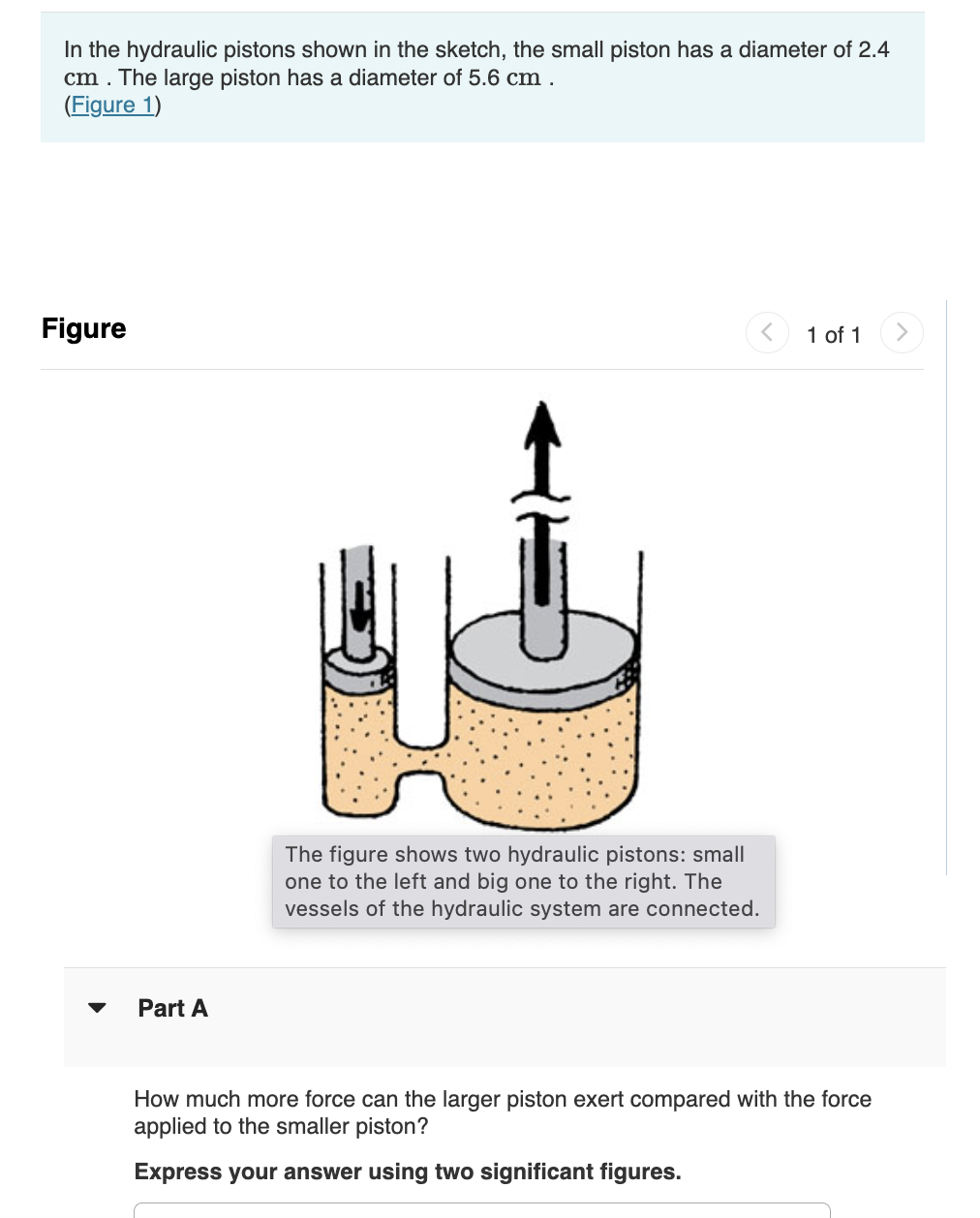 In the hydraulic pistons shown in the sketch, the small piston has a diameter of 2.4 cm . The large piston has a diameter of 5.6 cm .
(Figure 1)

Figure

1 of 1

The figure shows two hydraulic pistons: small one to the left and big one to the right. The vessels of the hydraulic system are connected.

Part A

How much more force can the larger piston exert compared with the force applied to the smaller piston?

Express your answer using two significant figures.