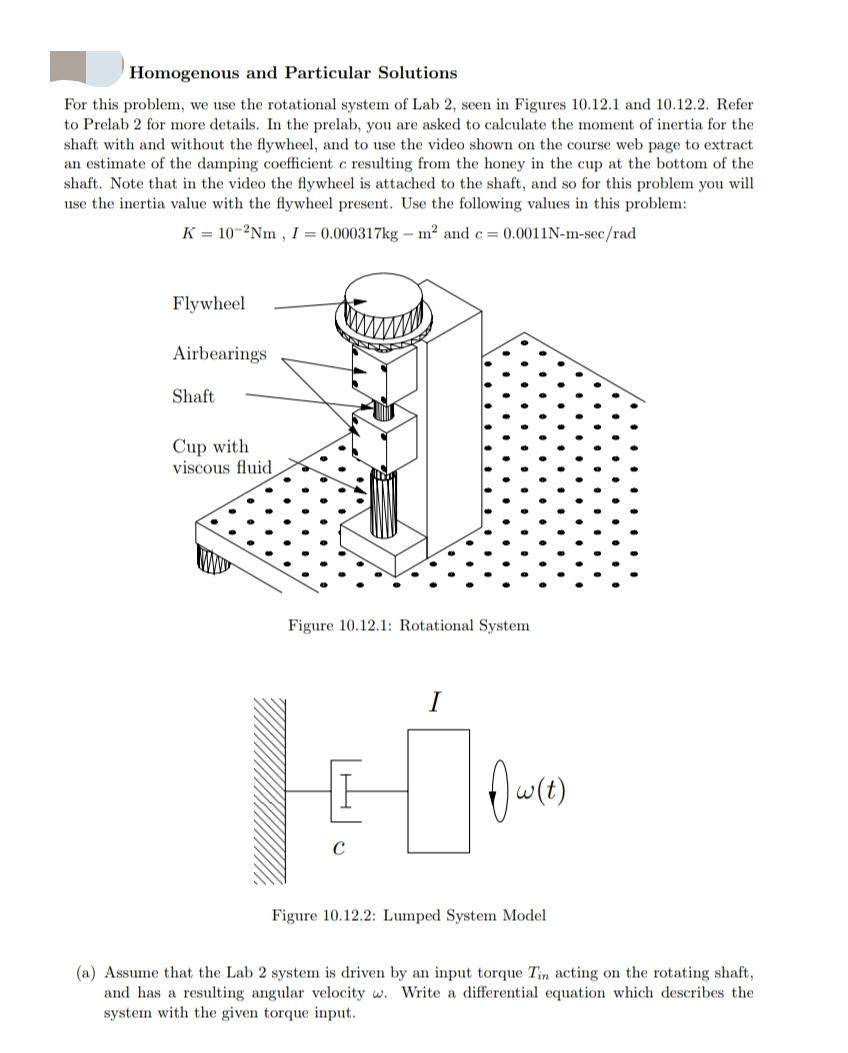 Homogenous and Particular Solutions

For this problem, we use the rotational system of Lab 2, seen in Figures 10.12.1 and 10.12.2. Refer to Prelab 2 for more details. In the prelab, you are asked to calculate the moment of inertia for the shaft with and without the flywheel, and to use the video shown on the course web page to extract an estimate of the damping coefficient $c$ resulting from the honey in the cup at the bottom of the shaft. Note that in the video the flywheel is attached to the shaft, and so for this problem you will use the inertia value with the flywheel present. Use the following values in this problem:

$K = 10^{-2}$Nm , $I = 0.000317$kg $-$ m$^2$ and $c = 0.0011$N-m-sec/rad

Flywheel

Airbearings

Shaft

Cup with viscous fluid

Figure 10.12.1: Rotational System

$I$

$c$

$\omega(t)$

Figure 10.12.2: Lumped System Model

(a) Assume that the Lab 2 system is driven by an input torque $T_{in}$ acting on the rotating shaft, and has a resulting angular velocity $\omega$. Write a differential equation which describes the system with the given torque input.