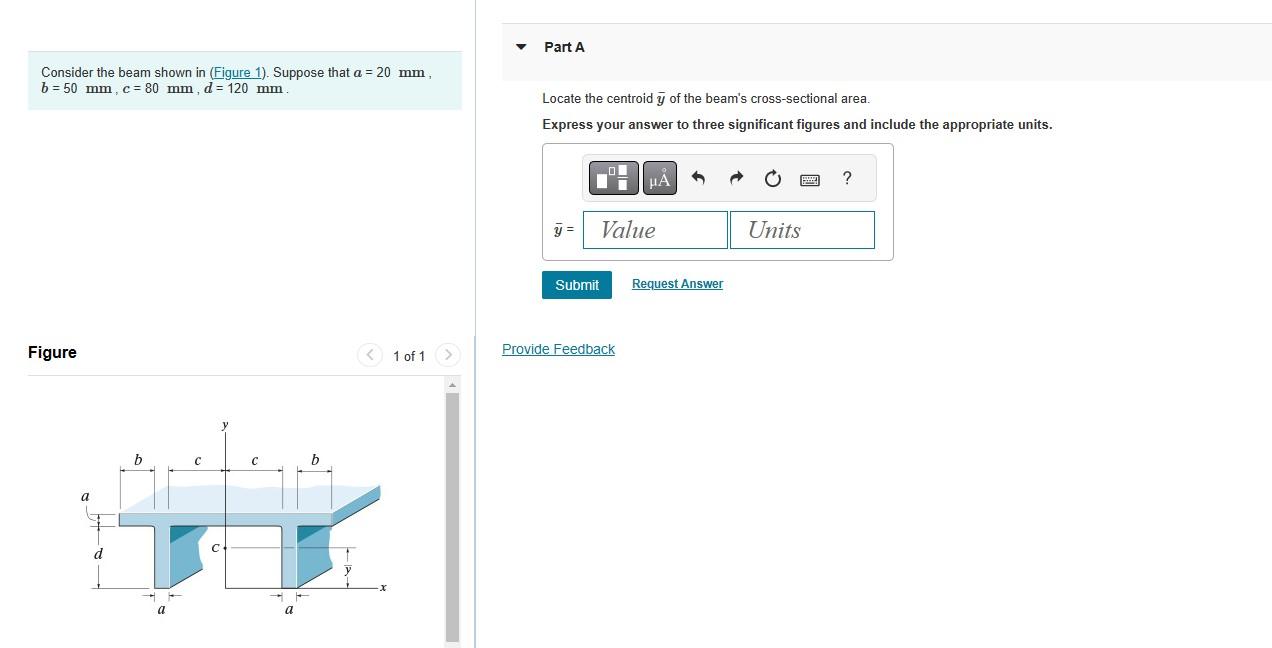 Consider the beam shown in (Figure 1). Suppose that $a = 20$ mm, $b = 50$ mm, $c = 80$ mm, $d = 120$ mm.

Figure

1 of 1

$y$

$b$ $c$ $c$ $b$

$a$

$d$

$C$

$\bar{y}$

$x$

$a$ $a$

Part A

Locate the centroid $\bar{y}$ of the beam's cross-sectional area.

Express your answer to three significant figures and include the appropriate units.

μÅ ?

$\bar{y}$ = Value Units

Submit Request Answer

Provide Feedback