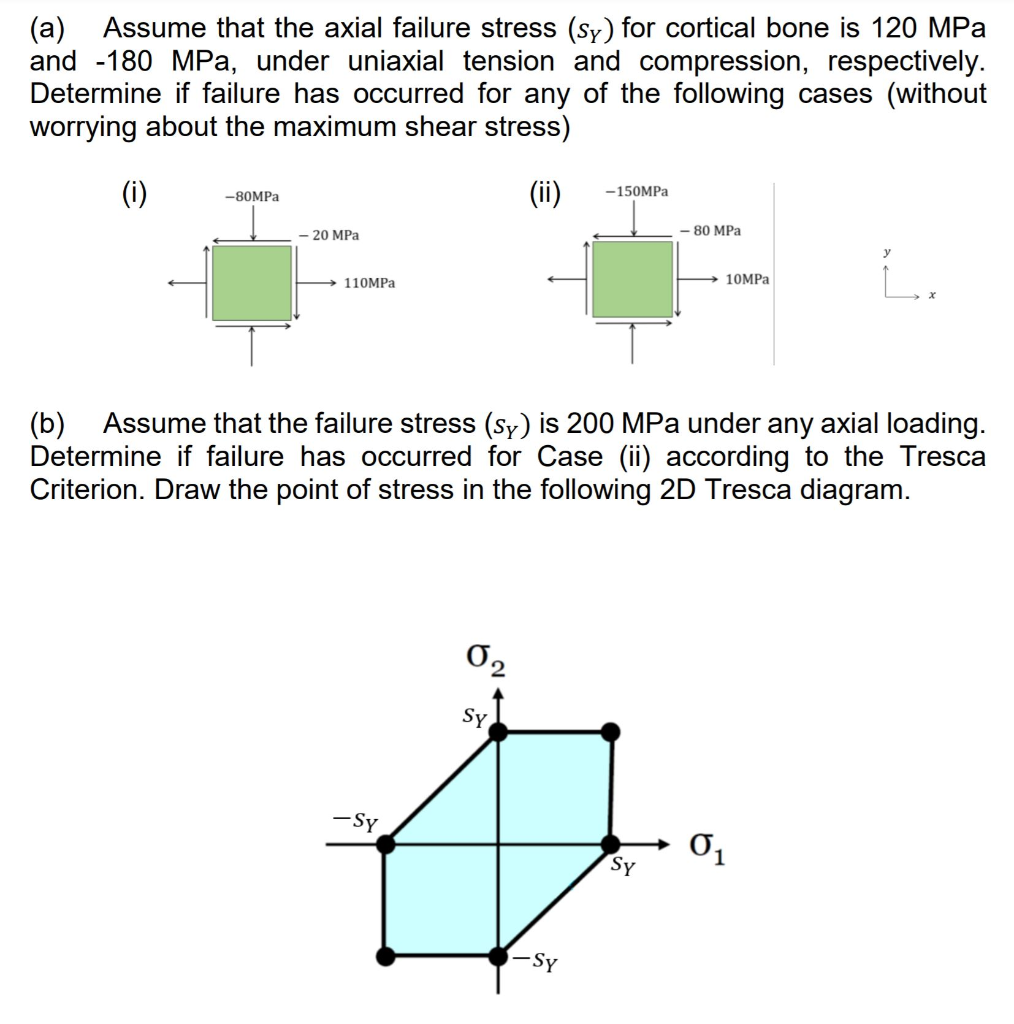 (a) Assume that the axial failure stress ($s_Y$) for cortical bone is 120 MPa and -180 MPa, under uniaxial tension and compression, respectively. Determine if failure has occurred for any of the following cases (without worrying about the maximum shear stress)

(i)

−80MPa

− 20 MPa

110MPa

(ii)

−150MPa

− 80 MPa

10MPa

y

x

(b) Assume that the failure stress ($s_Y$) is 200 MPa under any axial loading. Determine if failure has occurred for Case (ii) according to the Tresca Criterion. Draw the point of stress in the following 2D Tresca diagram.

$\sigma_2$

$s_Y$

$-s_Y$

$s_Y$

$\sigma_1$

$-s_Y$