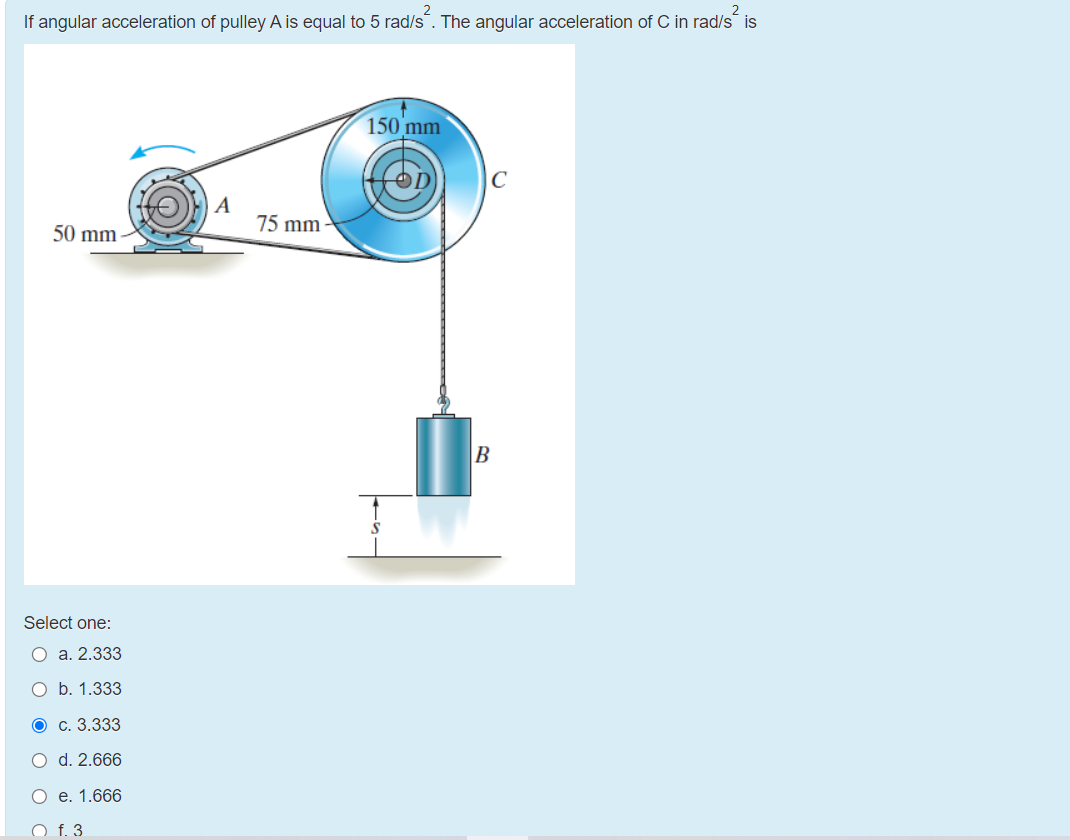 If angular acceleration of pulley A is equal to 5 rad/s$^2$. The angular acceleration of C in rad/s$^2$ is

150 mm
D
C
A
75 mm
50 mm
B
s

Select one:
a. 2.333
b. 1.333
c. 3.333
d. 2.666
e. 1.666
f. 3