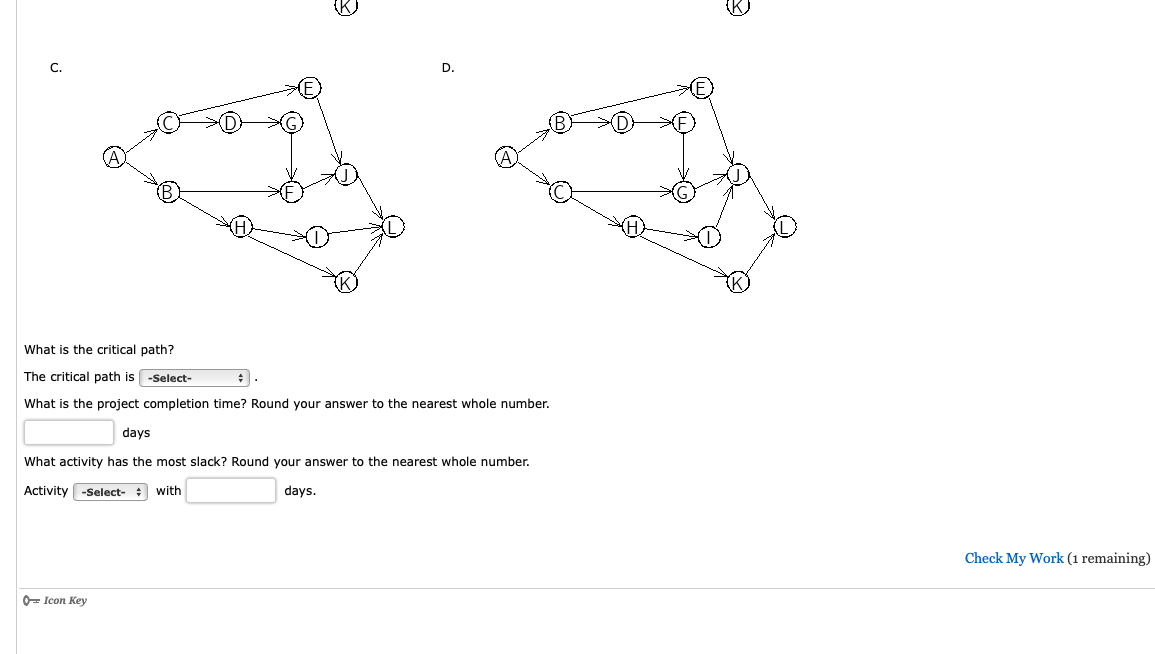 K

K

C.

A
C
D
G
E
B
F
J
H
I
L
K

D.

A
B
D
F
E
C
G
J
H
I
L
K

What is the critical path?

The critical path is -Select- .

What is the project completion time? Round your answer to the nearest whole number.

days

What activity has the most slack? Round your answer to the nearest whole number.

Activity -Select- with days.

Check My Work (1 remaining)

Icon Key