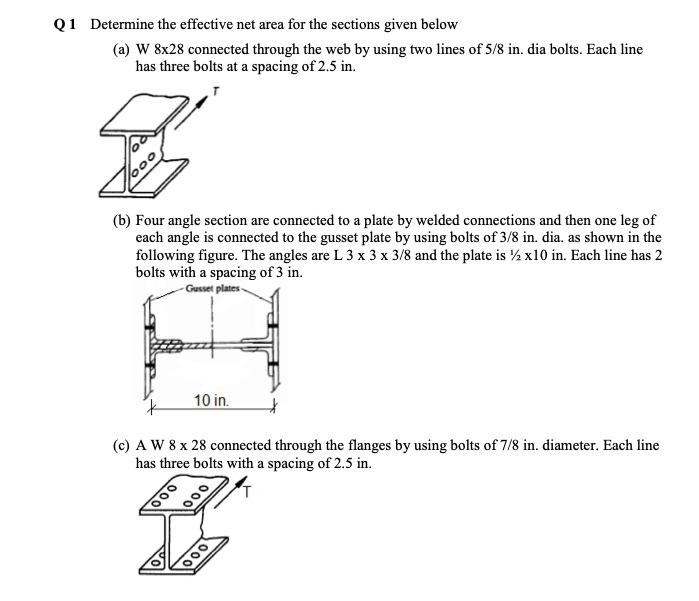 Q 1 Determine the effective net area for the sections given below

(a) W 8x28 connected through the web by using two lines of 5/8 in. dia bolts. Each line has three bolts at a spacing of 2.5 in.

T

(b) Four angle section are connected to a plate by welded connections and then one leg of each angle is connected to the gusset plate by using bolts of 3/8 in. dia. as shown in the following figure. The angles are L 3 x 3 x 3/8 and the plate is ½ x10 in. Each line has 2 bolts with a spacing of 3 in.

Gusset plates

10 in.

(c) A W 8 x 28 connected through the flanges by using bolts of 7/8 in. diameter. Each line has three bolts with a spacing of 2.5 in.

T