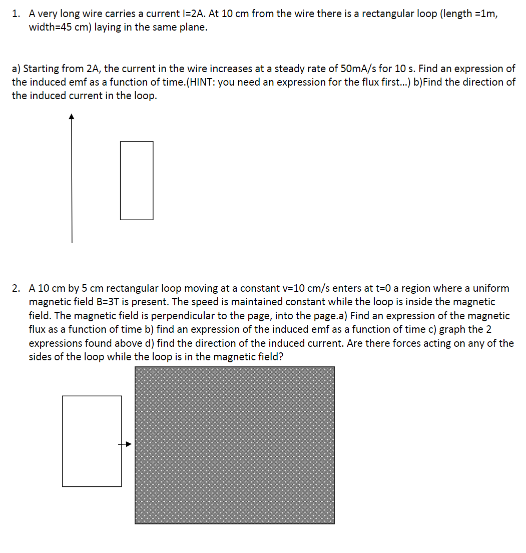 1. A very long wire carries a current I=2A. At 10 cm from the wire there is a rectangular loop (length =1m, width=45 cm) laying in the same plane.

a) Starting from 2A, the current in the wire increases at a steady rate of 50mA/s for 10 s. Find an expression of the induced emf as a function of time.(HINT: you need an expression for the flux first...) b)Find the direction of the induced current in the loop.

2. A 10 cm by 5 cm rectangular loop moving at a constant v=10 cm/s enters at t=0 a region where a uniform magnetic field B=3T is present. The speed is maintained constant while the loop is inside the magnetic field. The magnetic field is perpendicular to the page, into the page.a) Find an expression of the magnetic flux as a function of time b) find an expression of the induced emf as a function of time c) graph the 2 expressions found above d) find the direction of the induced current. Are there forces acting on any of the sides of the loop while the loop is in the magnetic field?