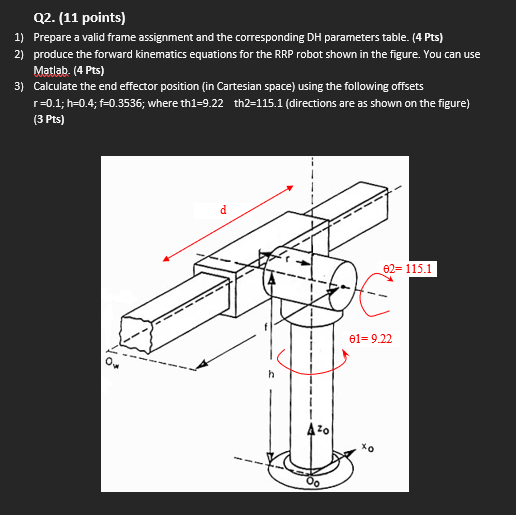 Q2. (11 points)

1) Prepare a valid frame assignment and the corresponding DH parameters table. (4 Pts)

2) produce the forward kinematics equations for the RRP robot shown in the figure. You can use Matlab. (4 Pts)

3) Calculate the end effector position (in Cartesian space) using the following offsets r =0.1; h=0.4; f=0.3536; where th1=9.22 th2=115.1 (directions are as shown on the figure) (3 Pts)

d

r

θ2= 115.1

f

θ1= 9.22

$O_w$

h

$z_0$

$x_0$

$O_0$