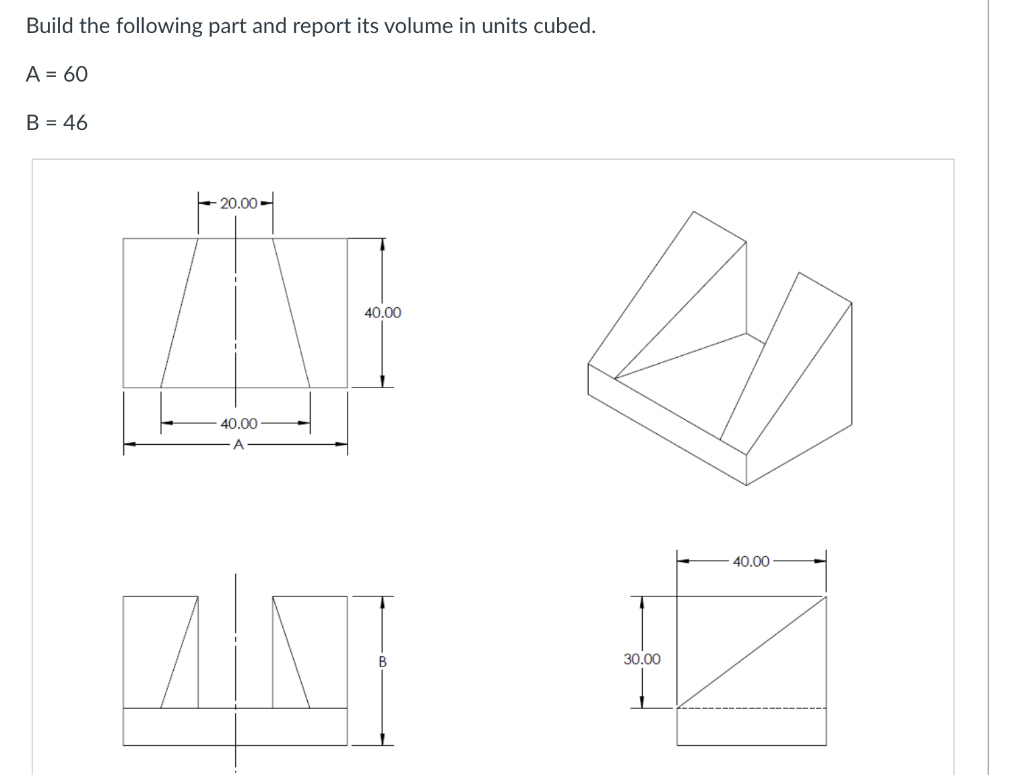 Build the following part and report its volume in units cubed.

A = 60

B = 46

20.00

40.00

40.00

A

40.00

B

30.00