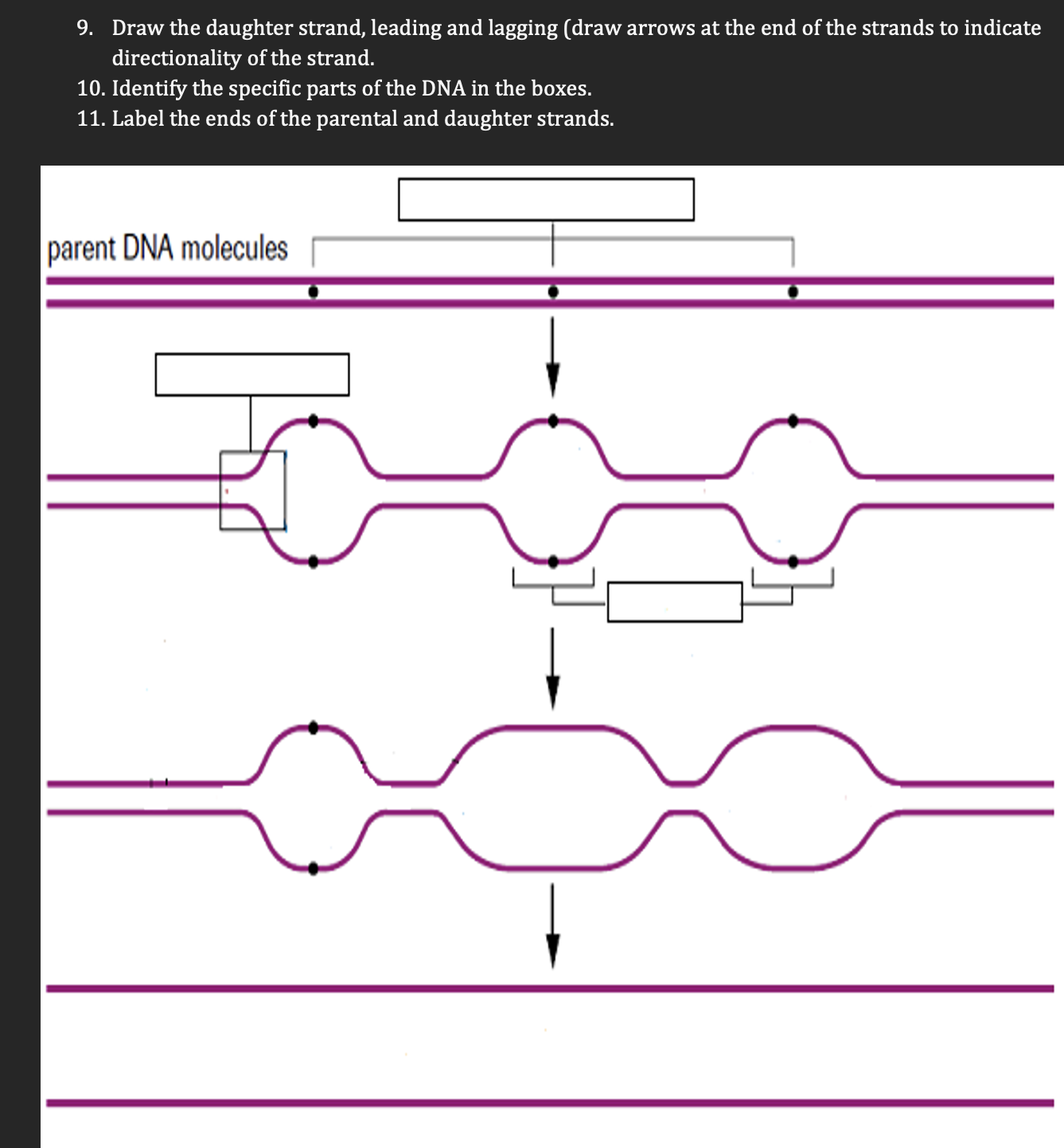 9. Draw the daughter strand, leading and lagging (draw arrows at the end of the strands to indicate directionality of the strand.
10. Identify the specific parts of the DNA in the boxes.
11. Label the ends of the parental and daughter strands.

parent DNA molecules