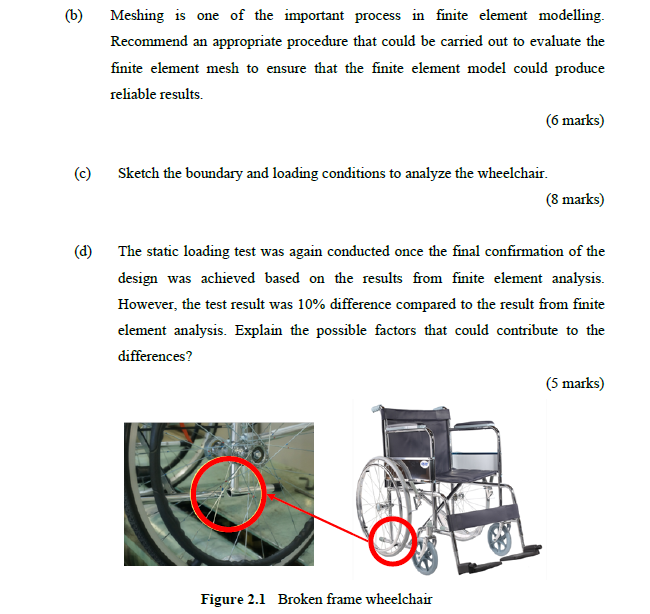 (b) Meshing is one of the important process in finite element modelling. Recommend an appropriate procedure that could be carried out to evaluate the finite element mesh to ensure that the finite element model could produce reliable results.

(6 marks)

(c) Sketch the boundary and loading conditions to analyze the wheelchair.

(8 marks)

(d) The static loading test was again conducted once the final confirmation of the design was achieved based on the results from finite element analysis. However, the test result was 10% difference compared to the result from finite element analysis. Explain the possible factors that could contribute to the differences?

(5 marks)

Figure 2.1 Broken frame wheelchair