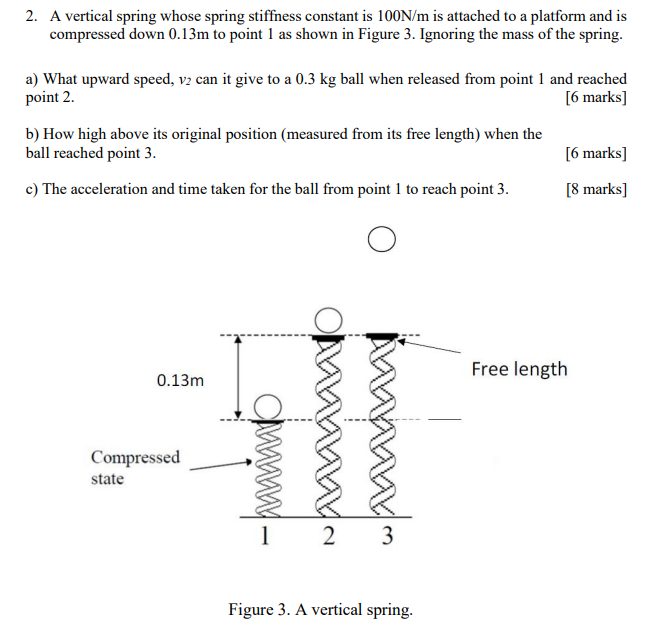 2. A vertical spring whose spring stiffness constant is 100N/m is attached to a platform and is compressed down 0.13m to point 1 as shown in Figure 3. Ignoring the mass of the spring.

a) What upward speed, $v_2$ can it give to a 0.3 kg ball when released from point 1 and reached point 2. [6 marks]

b) How high above its original position (measured from its free length) when the ball reached point 3. [6 marks]

c) The acceleration and time taken for the ball from point 1 to reach point 3. [8 marks]

0.13m

Free length

Compressed state

1 2 3

Figure 3. A vertical spring.