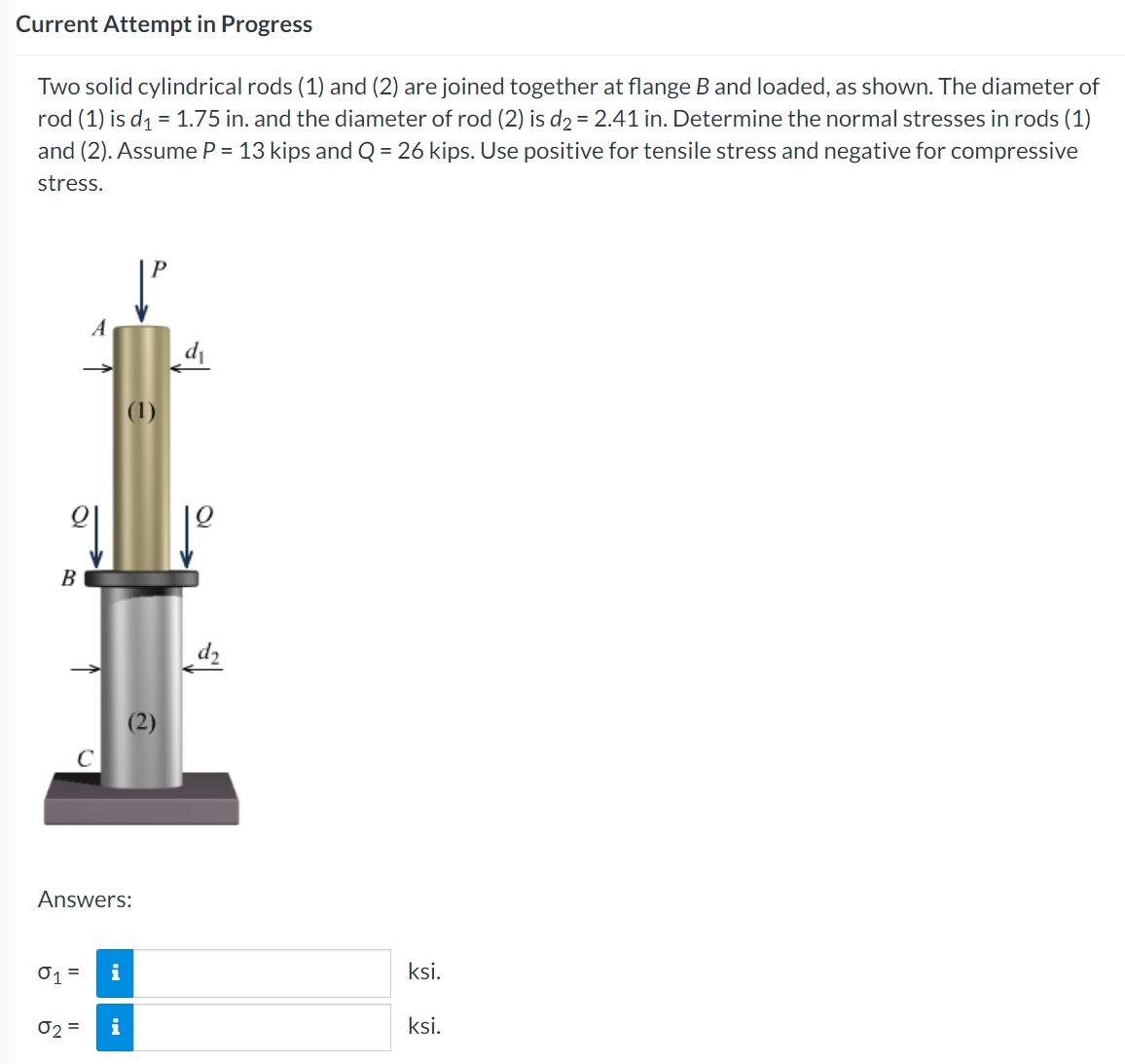 Current Attempt in Progress

Two solid cylindrical rods (1) and (2) are joined together at flange $B$ and loaded, as shown. The diameter of rod (1) is $d_1$ = 1.75 in. and the diameter of rod (2) is $d_2$ = 2.41 in. Determine the normal stresses in rods (1) and (2). Assume $P$ = 13 kips and $Q$ = 26 kips. Use positive for tensile stress and negative for compressive stress.

$P$
$A$
$d_1$
(1)
$Q$
$Q$
$B$
$d_2$
(2)
$C$

Answers:

$\sigma_1$ = i ksi.

$\sigma_2$ = i ksi.