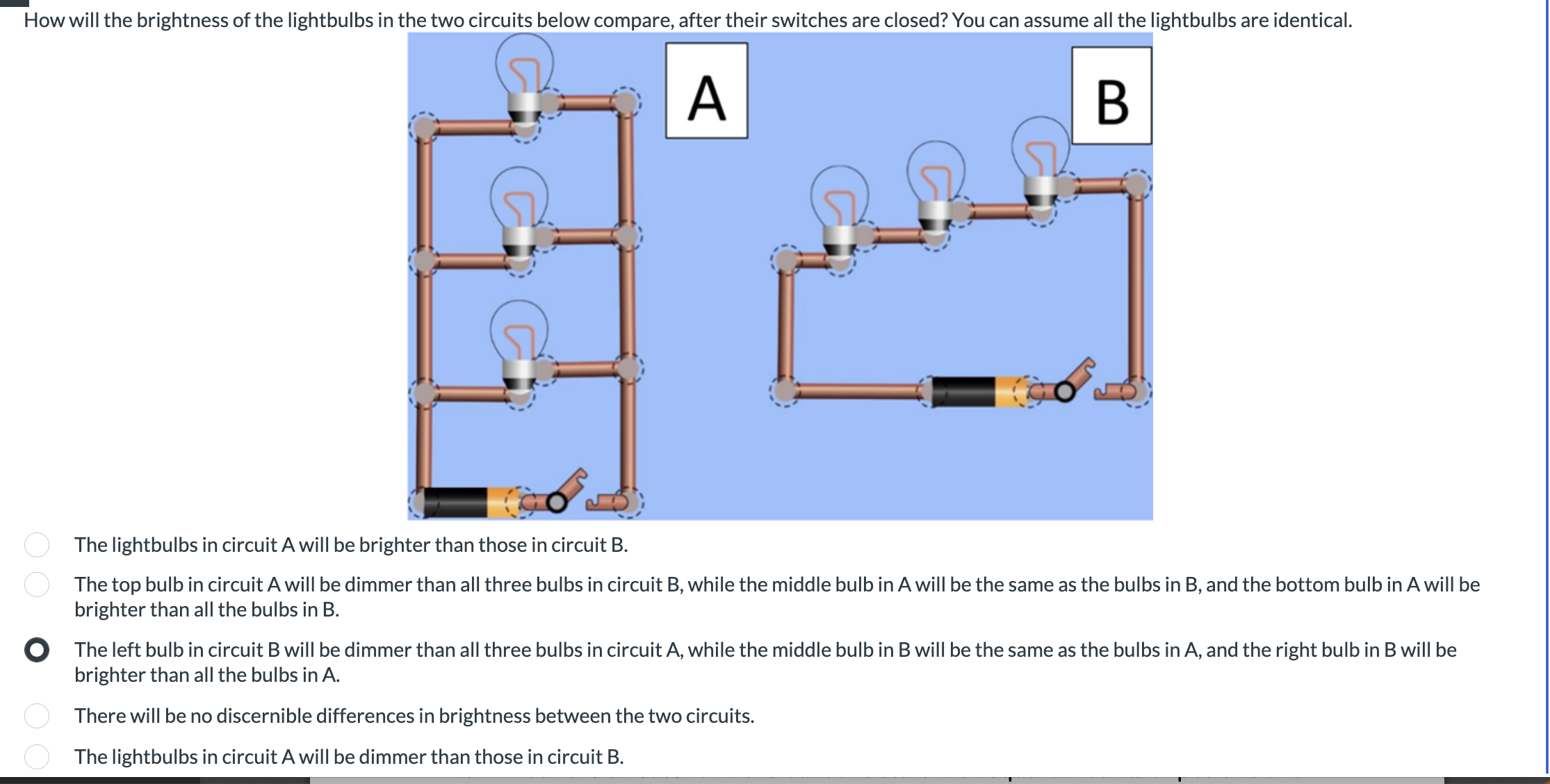 How will the brightness of the lightbulbs in the two circuits below compare, after their switches are closed? You can assume all the lightbulbs are identical.

A

B

The lightbulbs in circuit A will be brighter than those in circuit B.

The top bulb in circuit A will be dimmer than all three bulbs in circuit B, while the middle bulb in A will be the same as the bulbs in B, and the bottom bulb in A will be brighter than all the bulbs in B.

The left bulb in circuit B will be dimmer than all three bulbs in circuit A, while the middle bulb in B will be the same as the bulbs in A, and the right bulb in B will be brighter than all the bulbs in A.

There will be no discernible differences in brightness between the two circuits.

The lightbulbs in circuit A will be dimmer than those in circuit B.