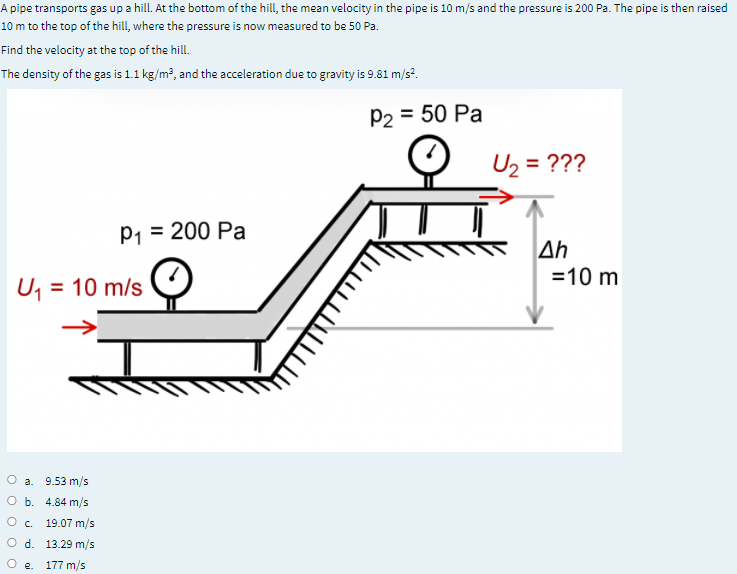 A pipe transports gas up a hill. At the bottom of the hill, the mean velocity in the pipe is 10 m/s and the pressure is 200 Pa. The pipe is then raised 10 m to the top of the hill, where the pressure is now measured to be 50 Pa.

Find the velocity at the top of the hill.

The density of the gas is 1.1 kg/m$^3$, and the acceleration due to gravity is 9.81 m/s$^2$.

$p_2$ = 50 Pa

$U_2$ = ???

$p_1$ = 200 Pa

$U_1$ = 10 m/s

$\Delta h$
=10 m

a. 9.53 m/s
b. 4.84 m/s
c. 19.07 m/s
d. 13.29 m/s
e. 177 m/s