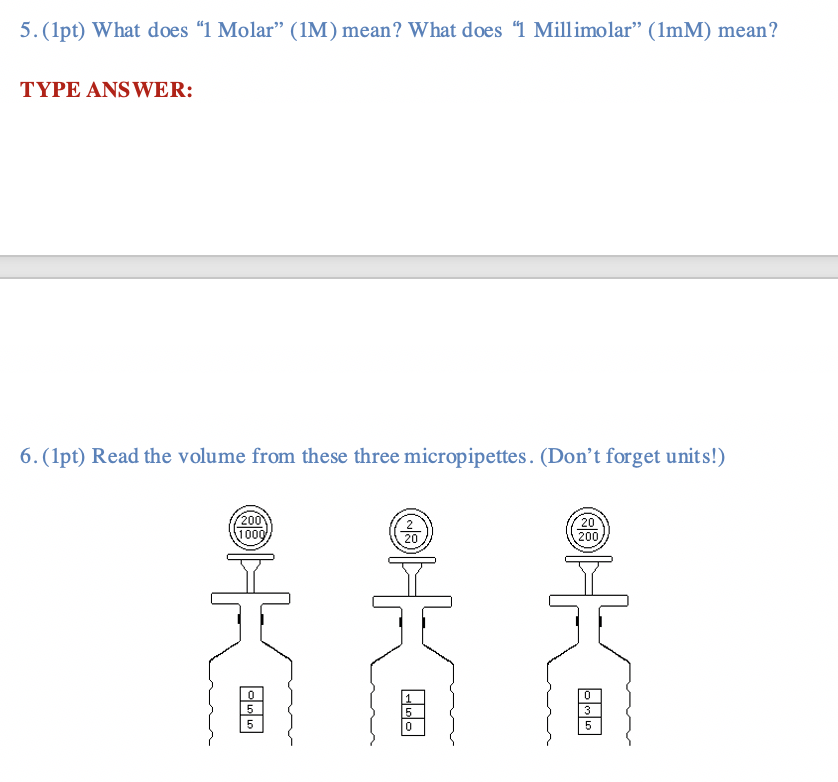 5. (1pt) What does “1 Molar” (1M) mean? What does “1 Millimolar” (1mM) mean?

TYPE ANSWER:

6. (1pt) Read the volume from these three micropipettes. (Don’t forget units!)

$\frac{200}{1000}$

0
5
5

$\frac{2}{20}$

1
5
0

$\frac{20}{200}$

0
3
5