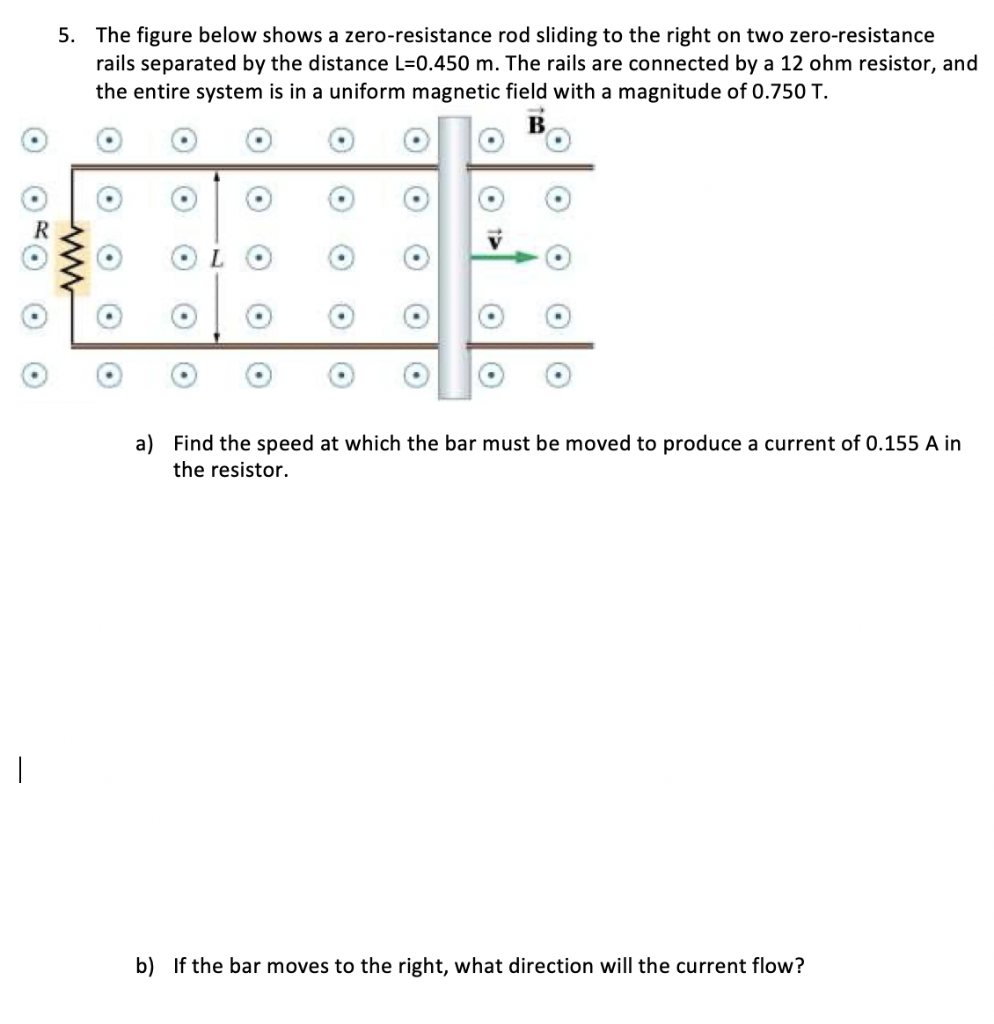 5. The figure below shows a zero-resistance rod sliding to the right on two zero-resistance rails separated by the distance L=0.450 m. The rails are connected by a 12 ohm resistor, and the entire system is in a uniform magnetic field with a magnitude of 0.750 T.

$\vec{B}$

R

L

$\vec{v}$

a) Find the speed at which the bar must be moved to produce a current of 0.155 A in the resistor.

b) If the bar moves to the right, what direction will the current flow?