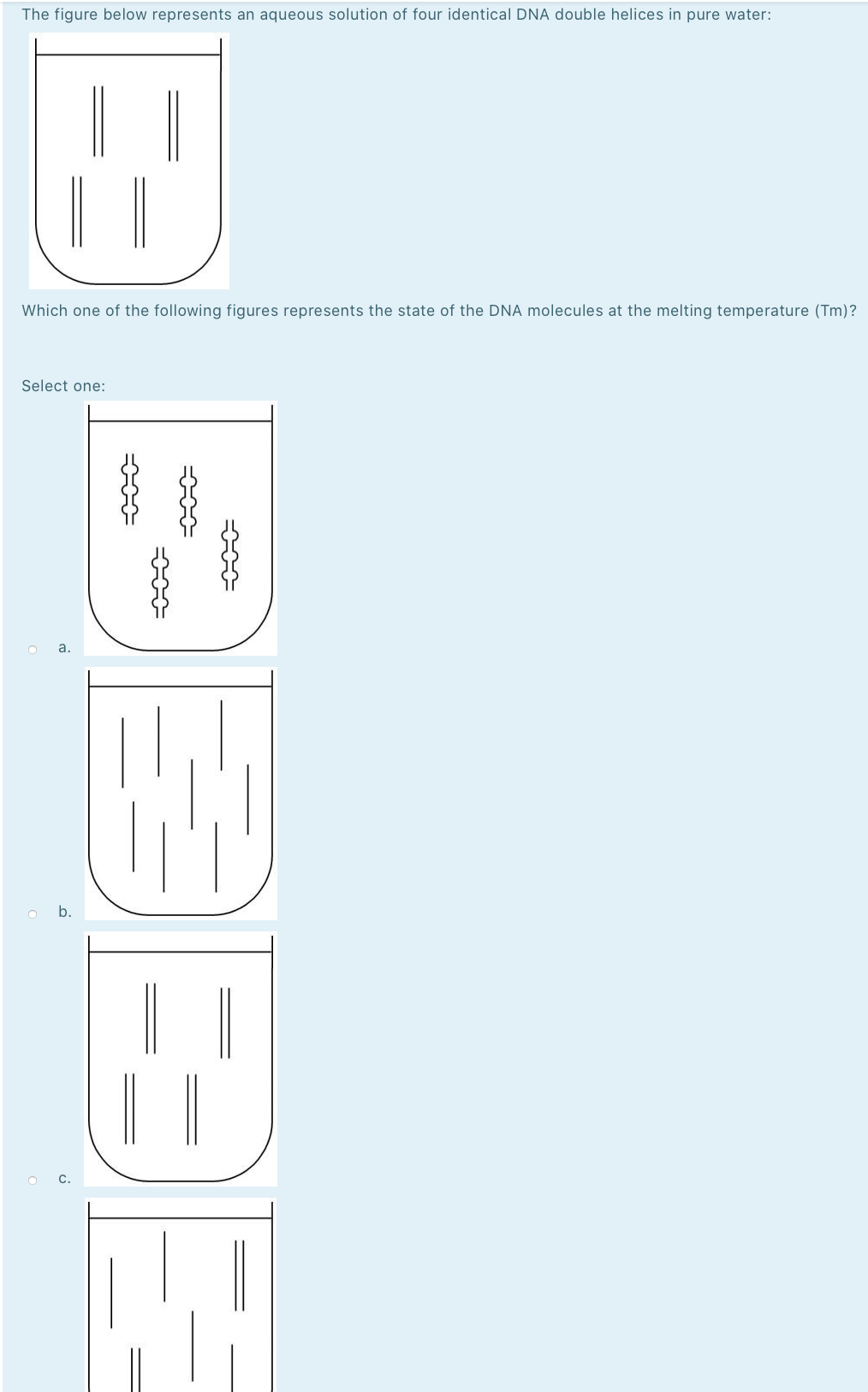 The figure below represents an aqueous solution of four identical DNA double helices in pure water:

Which one of the following figures represents the state of the DNA molecules at the melting temperature (Tm)?

Select one:

a.

b.

c.