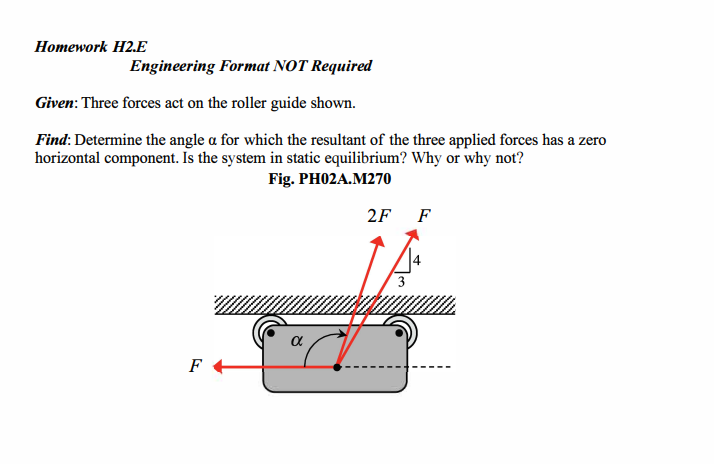 Homework H2.E
Engineering Format NOT Required

Given: Three forces act on the roller guide shown.

Find: Determine the angle α for which the resultant of the three applied forces has a zero horizontal component. Is the system in static equilibrium? Why or why not?

Fig. PH02A.M270

$2F$ $F$

4
3

$\alpha$

$F$